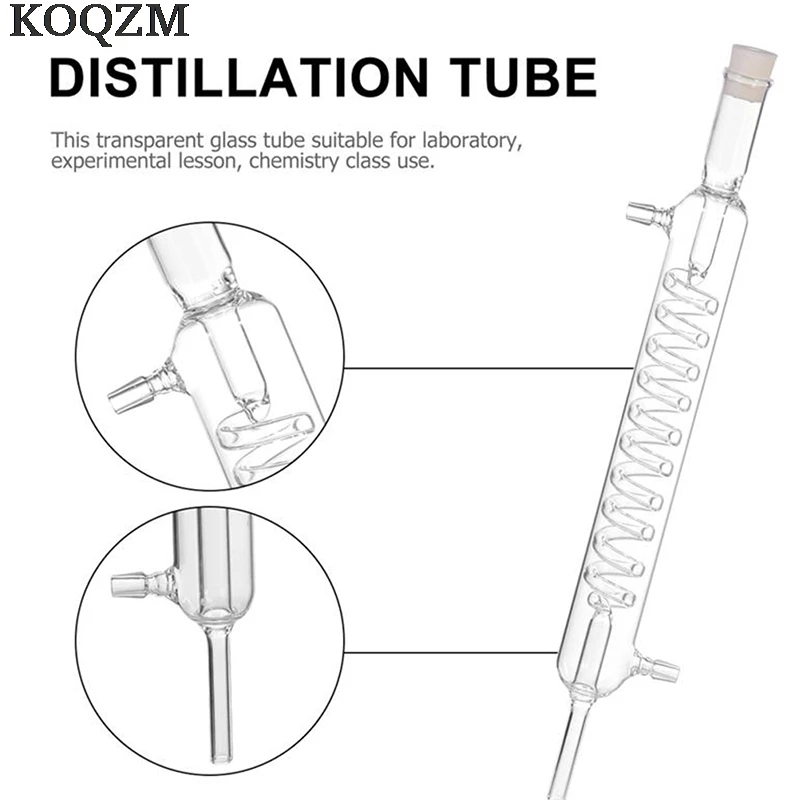 KOQZM

DISTILLATION TUBE

This transparent glass tube suitable for laboratory, experimental lesson, chemistry class use.