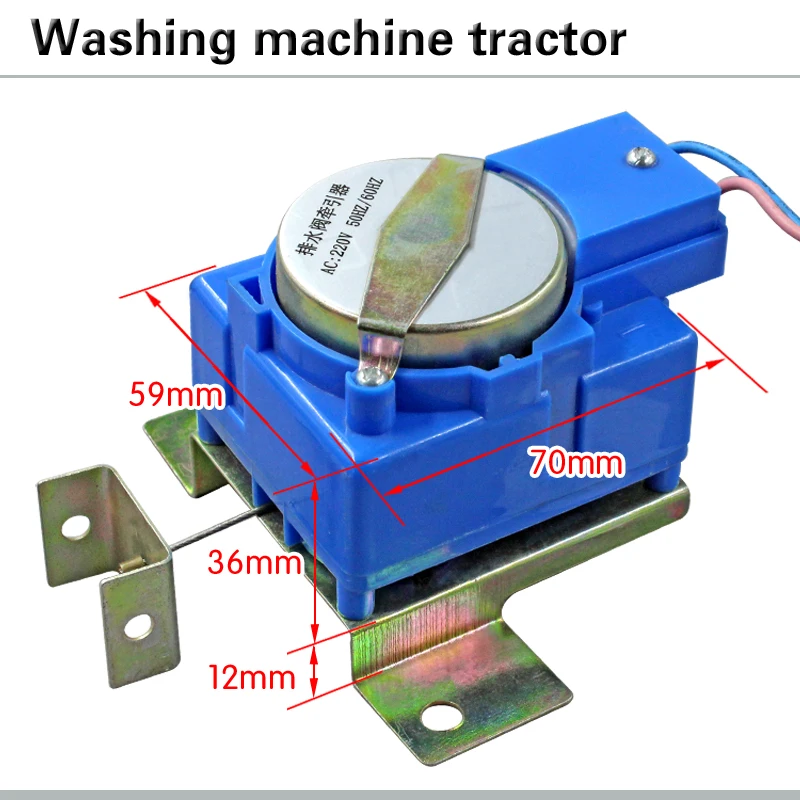 Washing machine tractor

排水阀牵引器
AC:220V 50HZ/60HZ

59mm

70mm

36mm

12mm