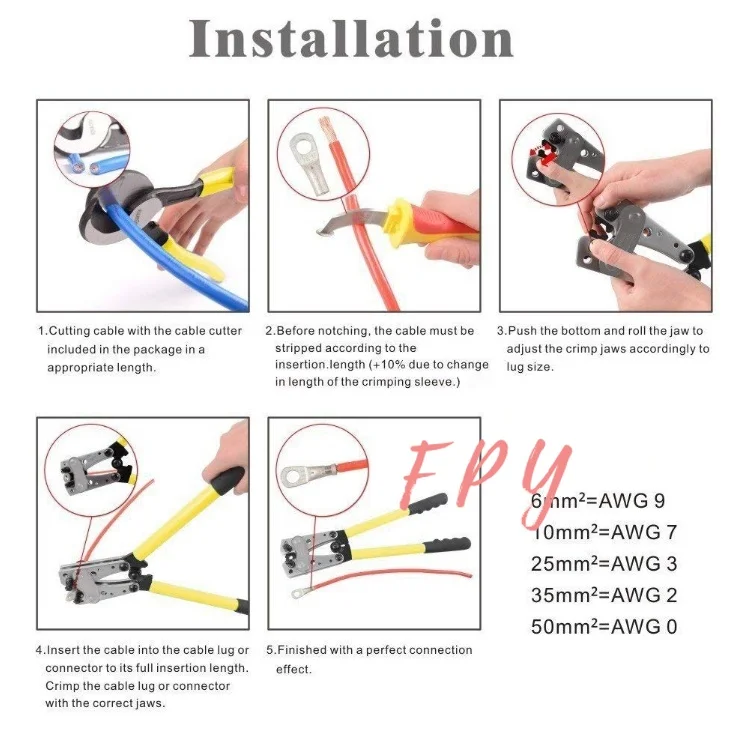 Installation

1.Cutting cable with the cable cutter included in the package in a appropriate length.

2.Before notching, the cable must be stripped according to the insertion.length (+10% due to change in length of the crimping sleeve.)

3.Push the bottom and roll the jaw to adjust the crimp jaws accordingly to lug size.

4.Insert the cable into the cable lug or connector to its full insertion length. Crimp the cable lug or connector with the correct jaws.

5.Finished with a perfect connection effect.

EPY

$6mm^2$=AWG 9
$10mm^2$=AWG 7
$25mm^2$=AWG 3
$35mm^2$=AWG 2
$50mm^2$=AWG 0