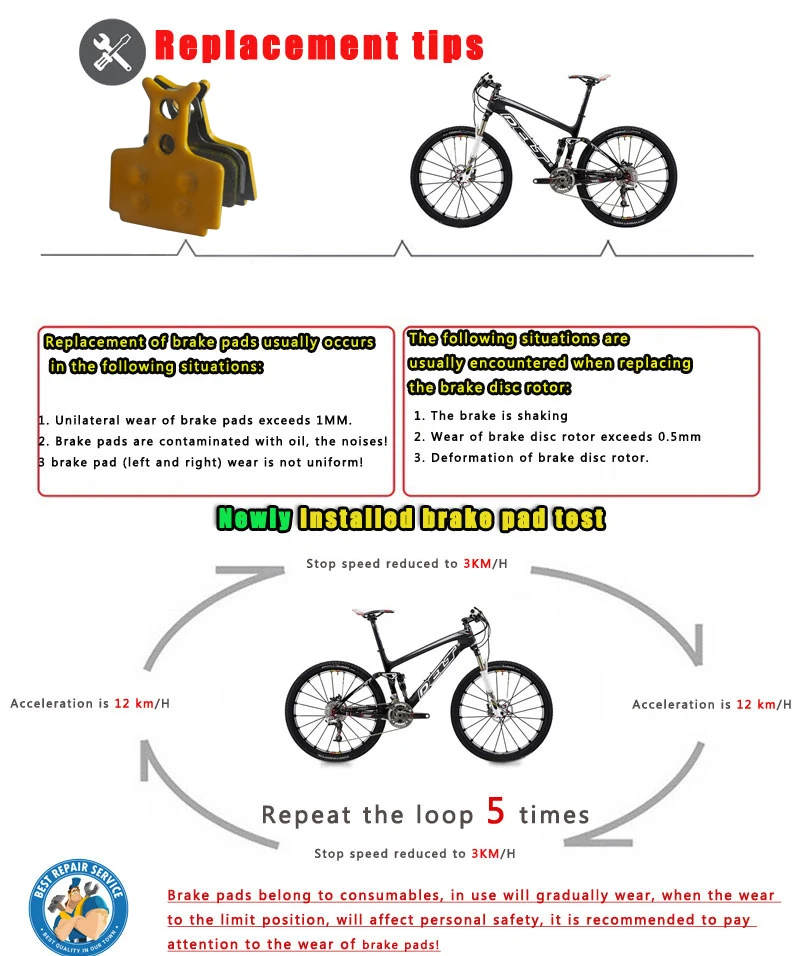 Replacement tips

Replacement of brake pads usually occurs in the following situations:

1. Unilateral wear of brake pads exceeds 1MM.
2. Brake pads are contaminated with oil, the noises!
3 brake pad (left and right) wear is not uniform!

The following situations are usually encountered when replacing the brake disc rotor:

1. The brake is shaking
2. Wear of brake disc rotor exceeds 0.5mm
3. Deformation of brake disc rotor.

Newly Installed brake pad test

Stop speed reduced to 3KM/H

Acceleration is 12 km/H

Acceleration is 12 km/H

Repeat the loop 5 times

Stop speed reduced to 3KM/H

BEST REPAIR SERVICE
BEST QUALITY IN OUR TOWN

Brake pads belong to consumables, in use will gradually wear, when the wear to the limit position, will affect personal safety, it is recommended to pay attention to the wear of brake pads!