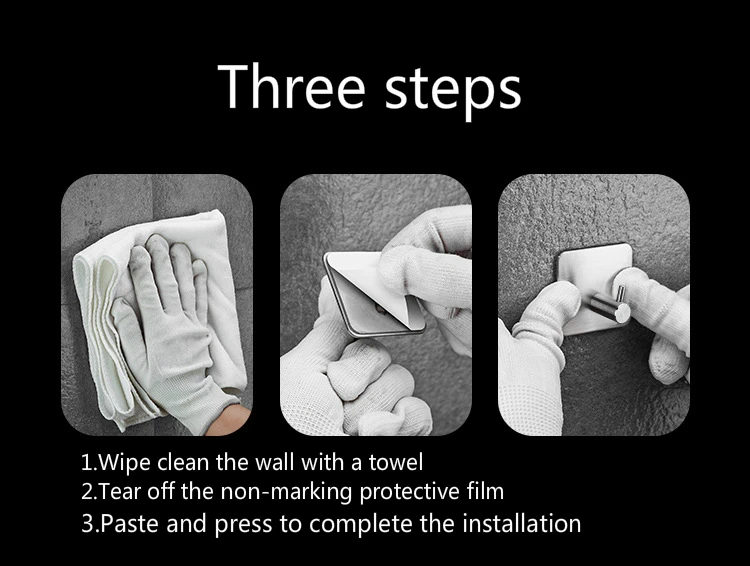 Three steps

1.Wipe clean the wall with a towel
2.Tear off the non-marking protective film
3.Paste and press to complete the installation