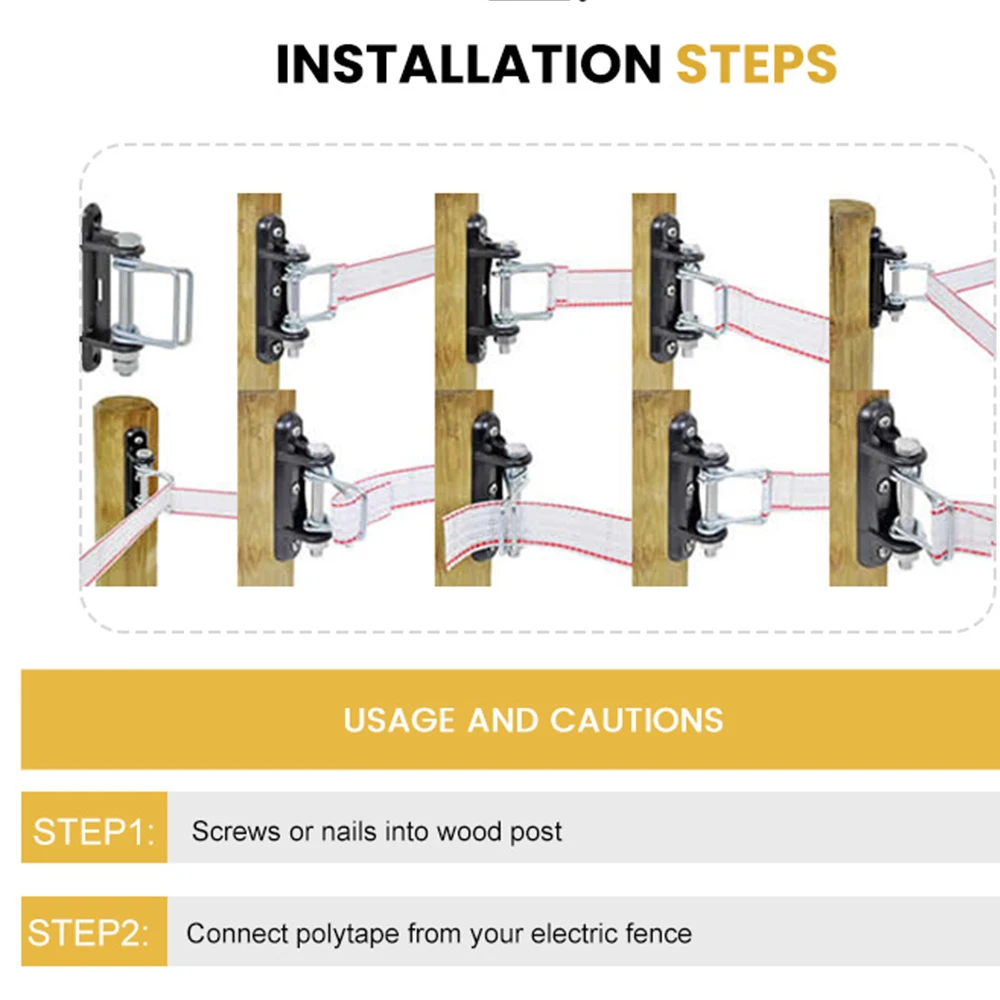 INSTALLATION STEPS

USAGE AND CAUTIONS

STEP1: Screws or nails into wood post

STEP2: Connect polytape from your electric fence