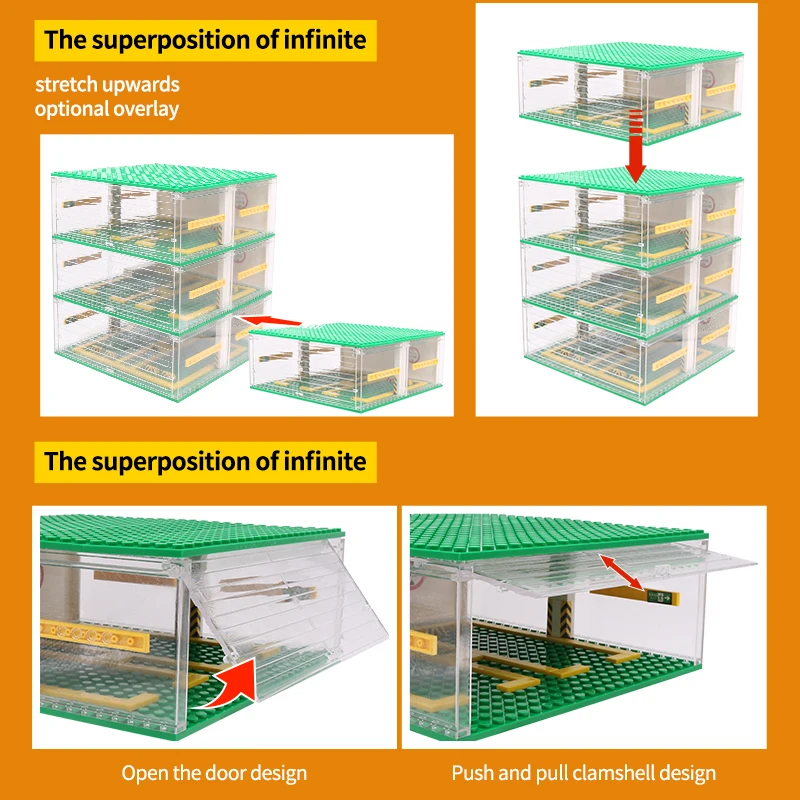 The superposition of infinite

stretch upwards
optional overlay

The superposition of infinite

Open the door design

Push and pull clamshell design