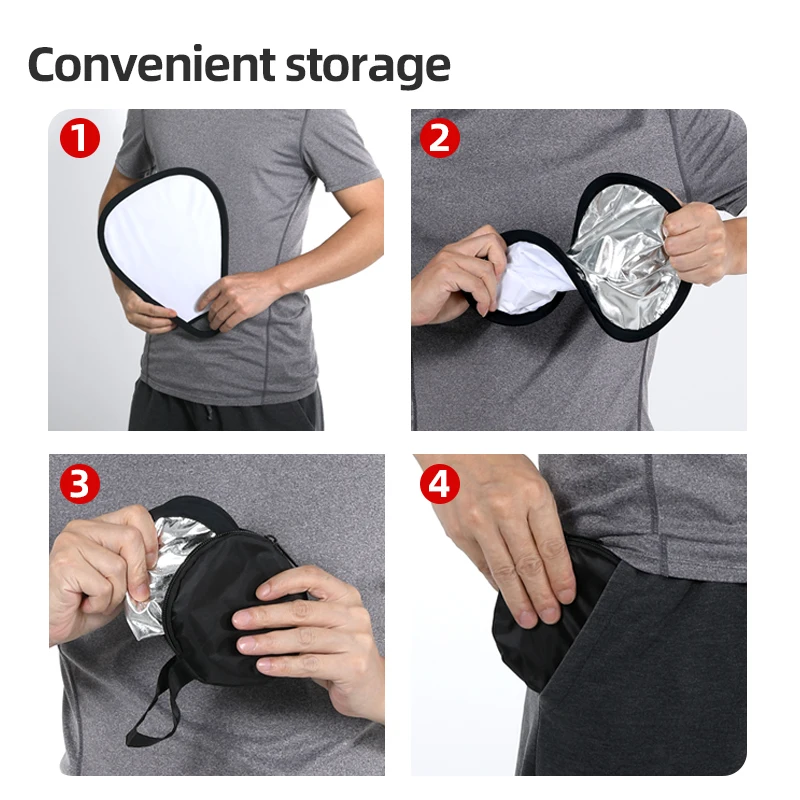 Convenient storage

1

2

3

4