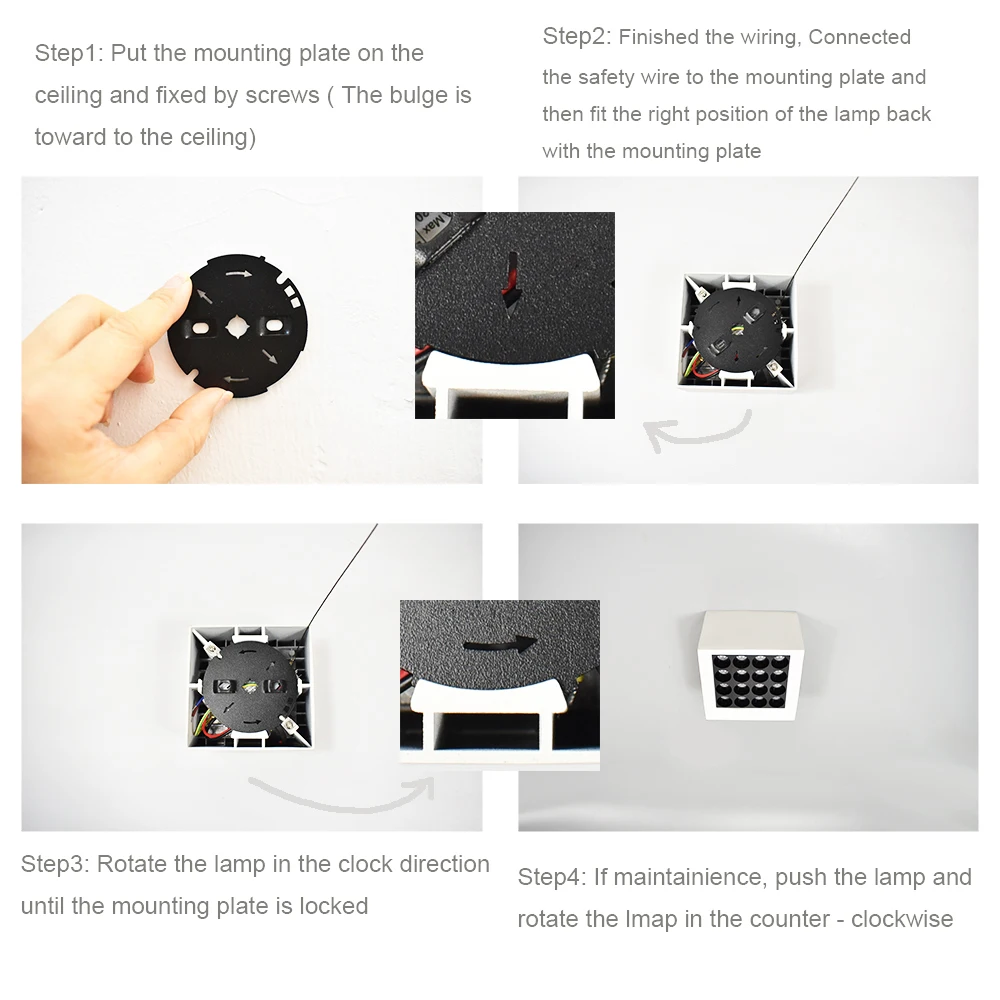 Step1: Put the mounting plate on the ceiling and fixed by screws ( The bulge is toward to the ceiling)

Step2: Finished the wiring, Connected the safety wire to the mounting plate and then fit the right position of the lamp back with the mounting plate

Max

Step3: Rotate the lamp in the clock direction until the mounting plate is locked

Step4: If maintainience, push the lamp and rotate the lmap in the counter - clockwise