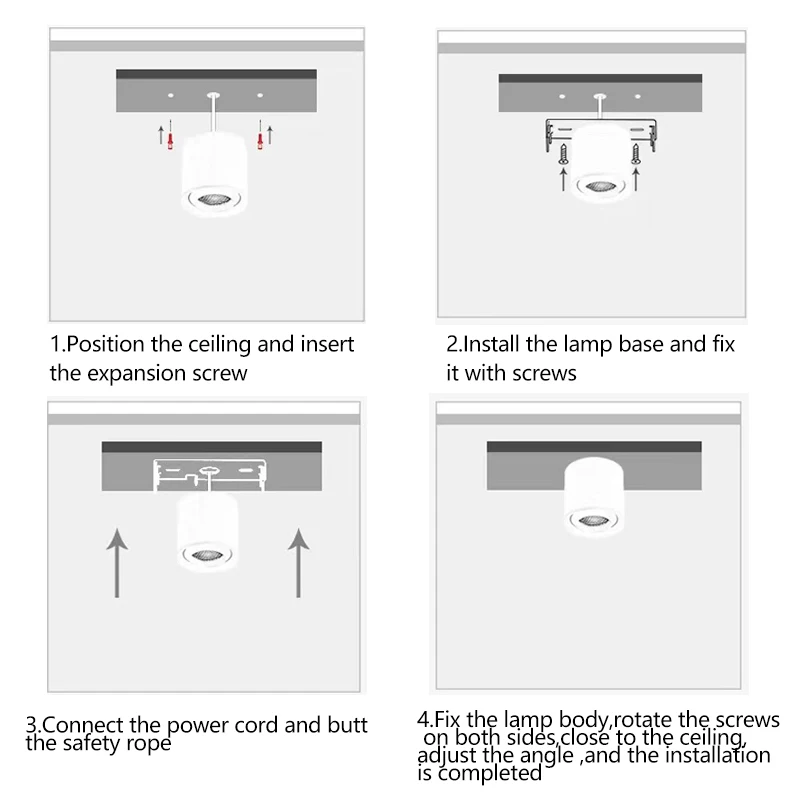 1.Position the ceiling and insert the expansion screw

2.Install the lamp base and fix it with screws

3.Connect the power cord and butt the safety rope

4.Fix the lamp body,rotate the screws on both sides,close to the ceiling, adjust the angle ,and the installation is completed