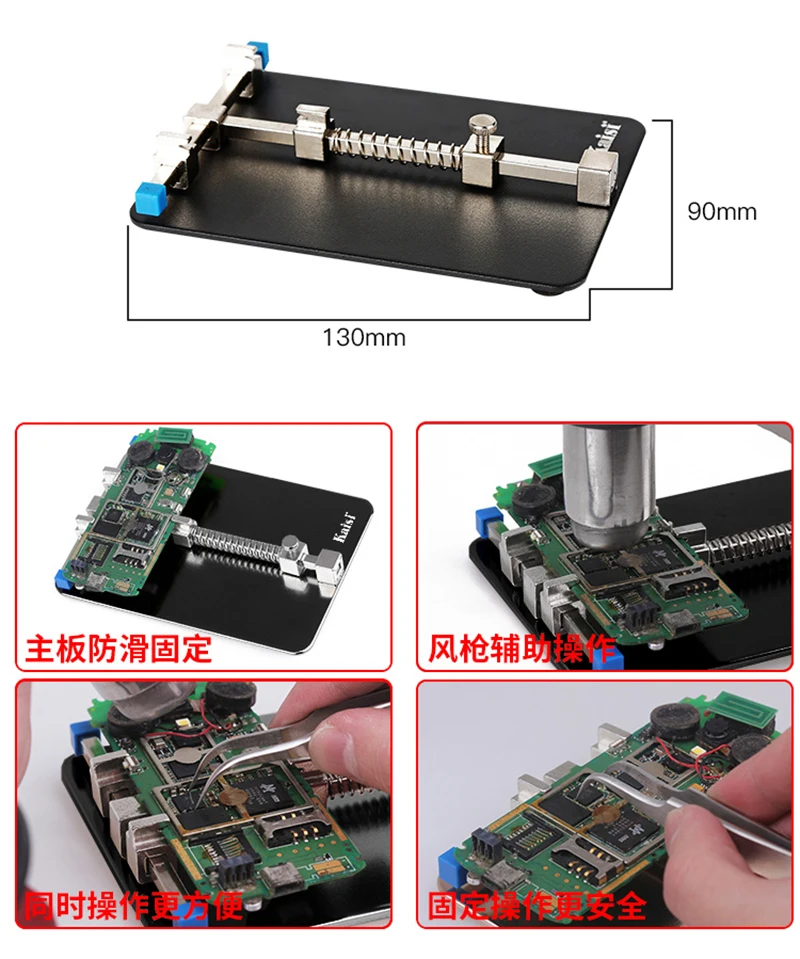 Kaisi

90mm

130mm

Kaisi

主板防滑固定

风枪辅助操作

同时操作更方便

固定操作更安全