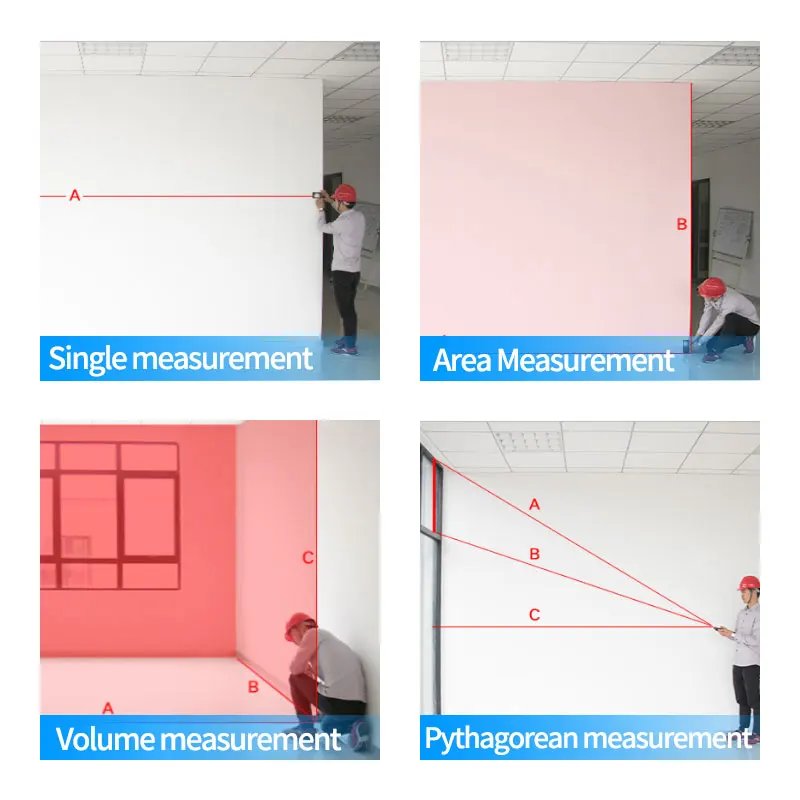 A

Single measurement

B

Area Measurement

C

B

A

Volume measurement

A

B

C

Pythagorean measurement