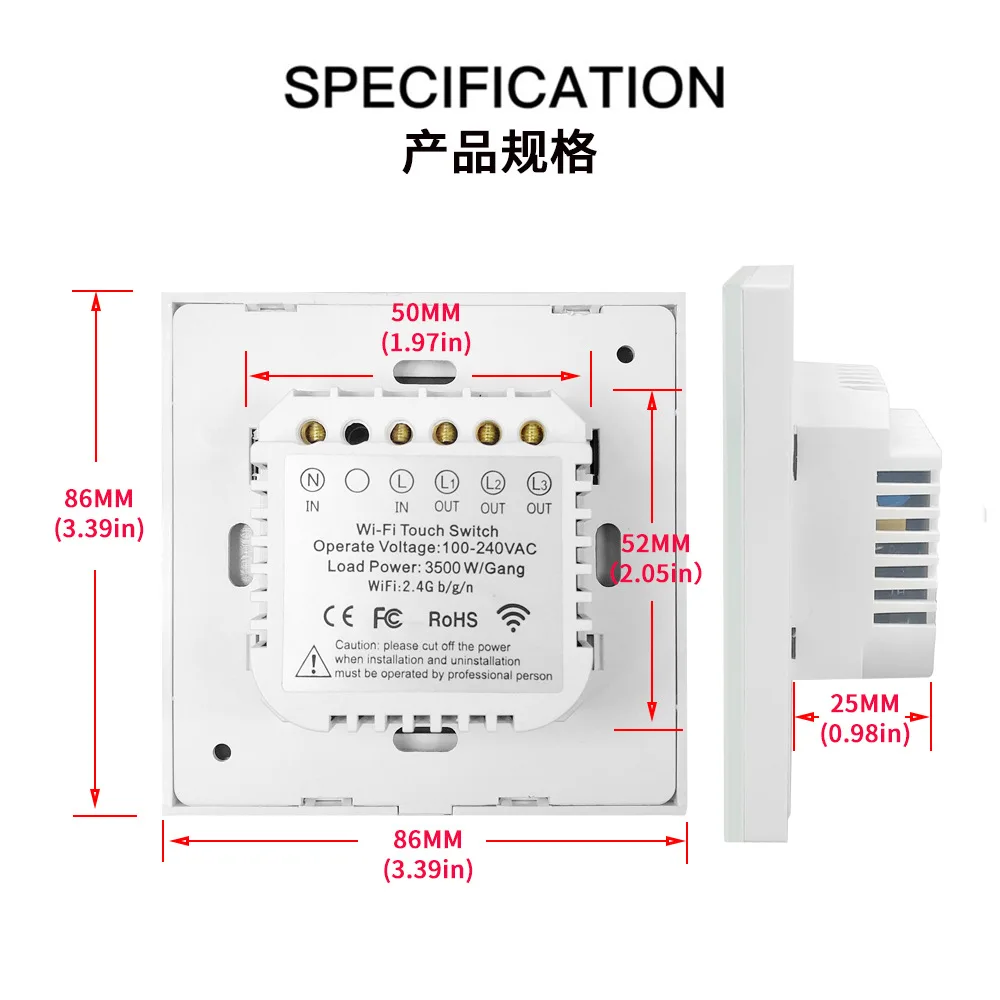 SPECIFICATION
产品规格

50MM
(1.97in)

86MM
(3.39in)

N IN
L IN
L1 OUT
L2 OUT
L3 OUT

Wi-Fi Touch Switch
Operate Voltage:100-240VAC
Load Power: 3500 W/Gang
WiFi:2.4G b/g/n

CE FC RoHS

Caution: please cut off the power when installation and uninstallation must be operated by professional person

52MM
(2.05in)

25MM
(0.98in)

86MM
(3.39in)