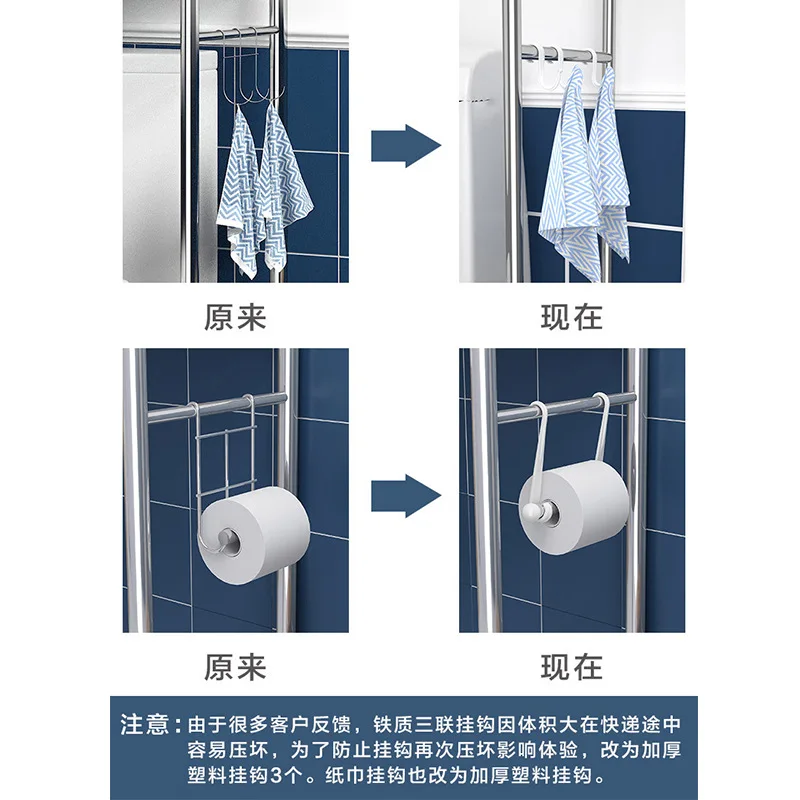 原来

现在

原来

现在

注意：由于很多客户反馈，铁质三联挂钩因体积大在快递途中容易压坏，为了防止挂钩再次压坏影响体验，改为加厚塑料挂钩3个。纸巾挂钩也改为加厚塑料挂钩。