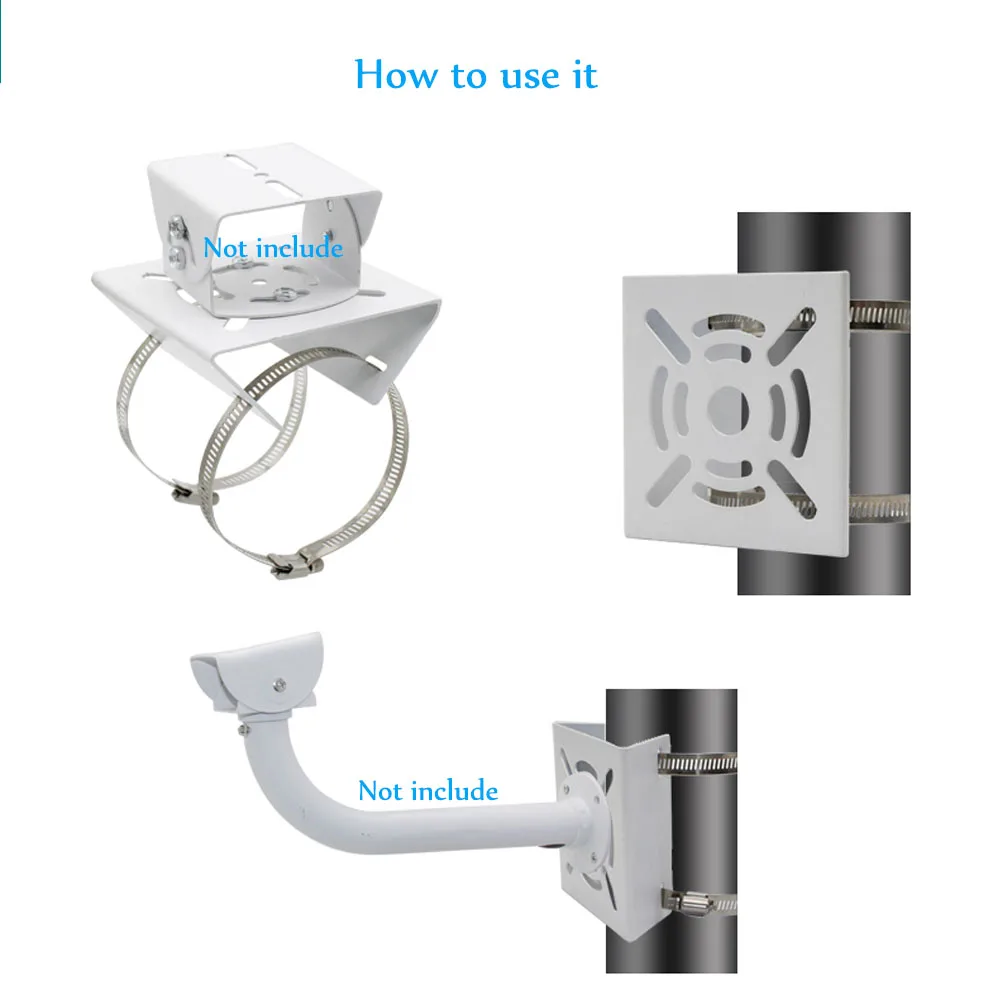 How to use it

Not include

Not include