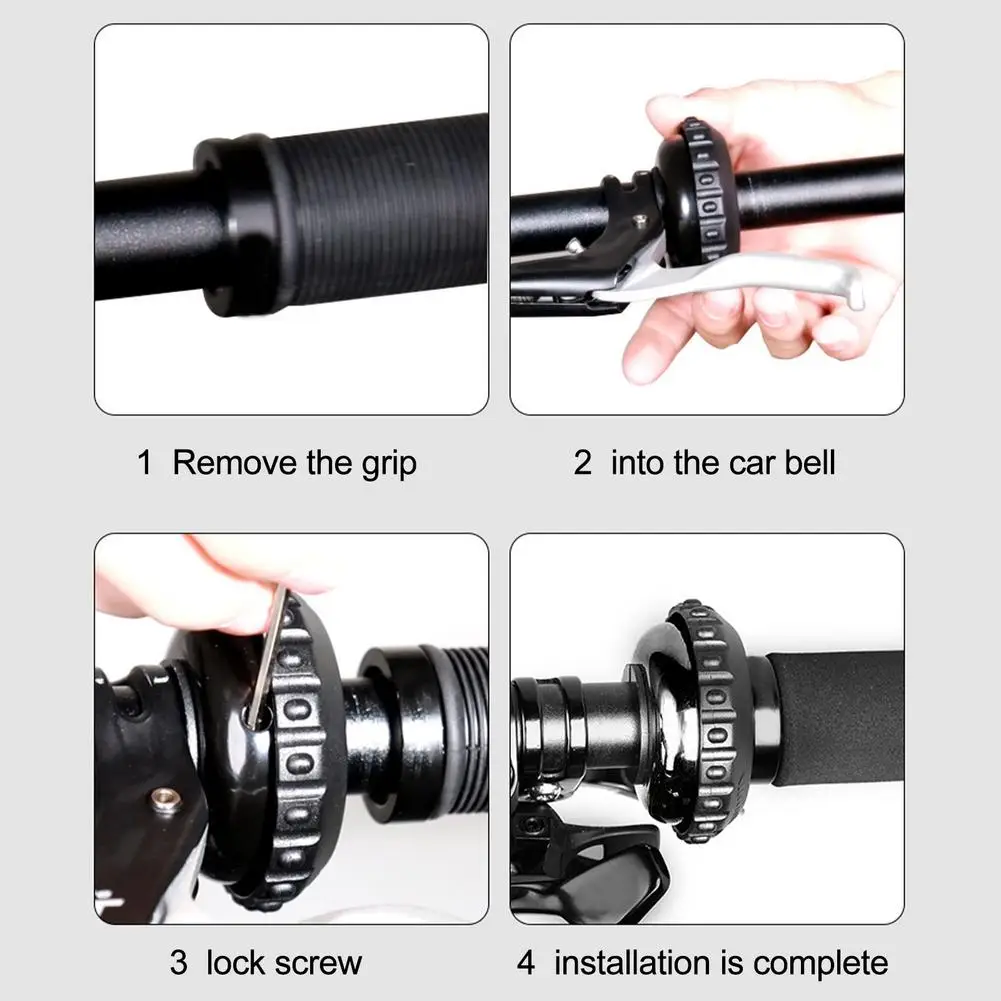 1 Remove the grip

2 into the car bell

3 lock screw

4 installation is complete