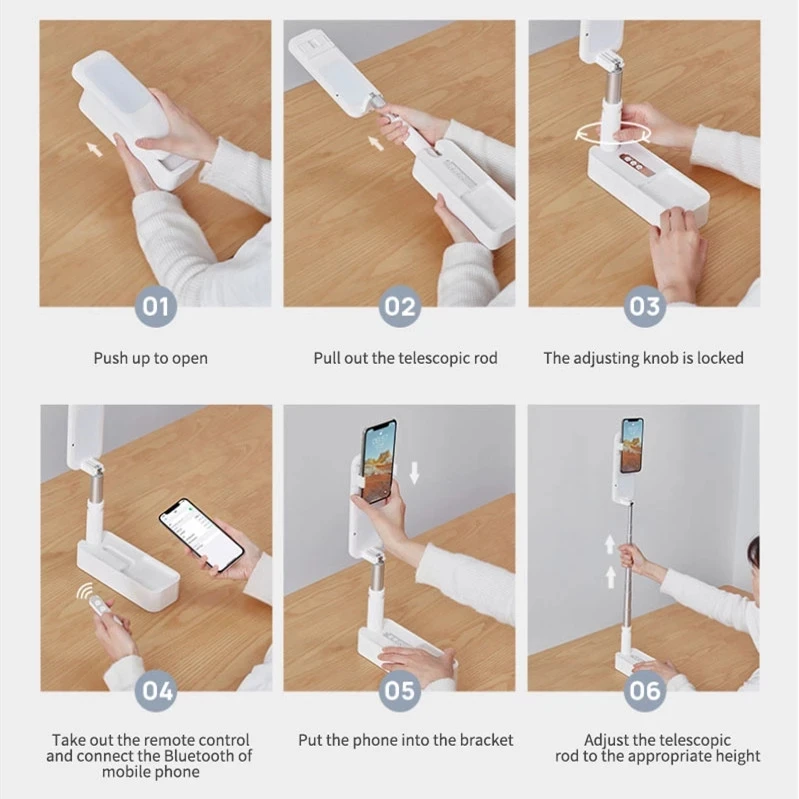 01

Push up to open

02

Pull out the telescopic rod

03

The adjusting knob is locked

04

Take out the remote control and connect the Bluetooth of mobile phone

05

Put the phone into the bracket

06

Adjust the telescopic rod to the appropriate height