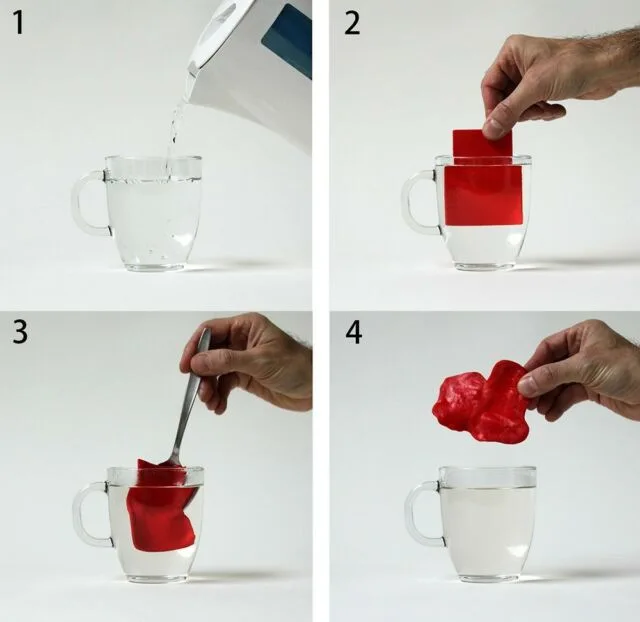 1

2

3

4