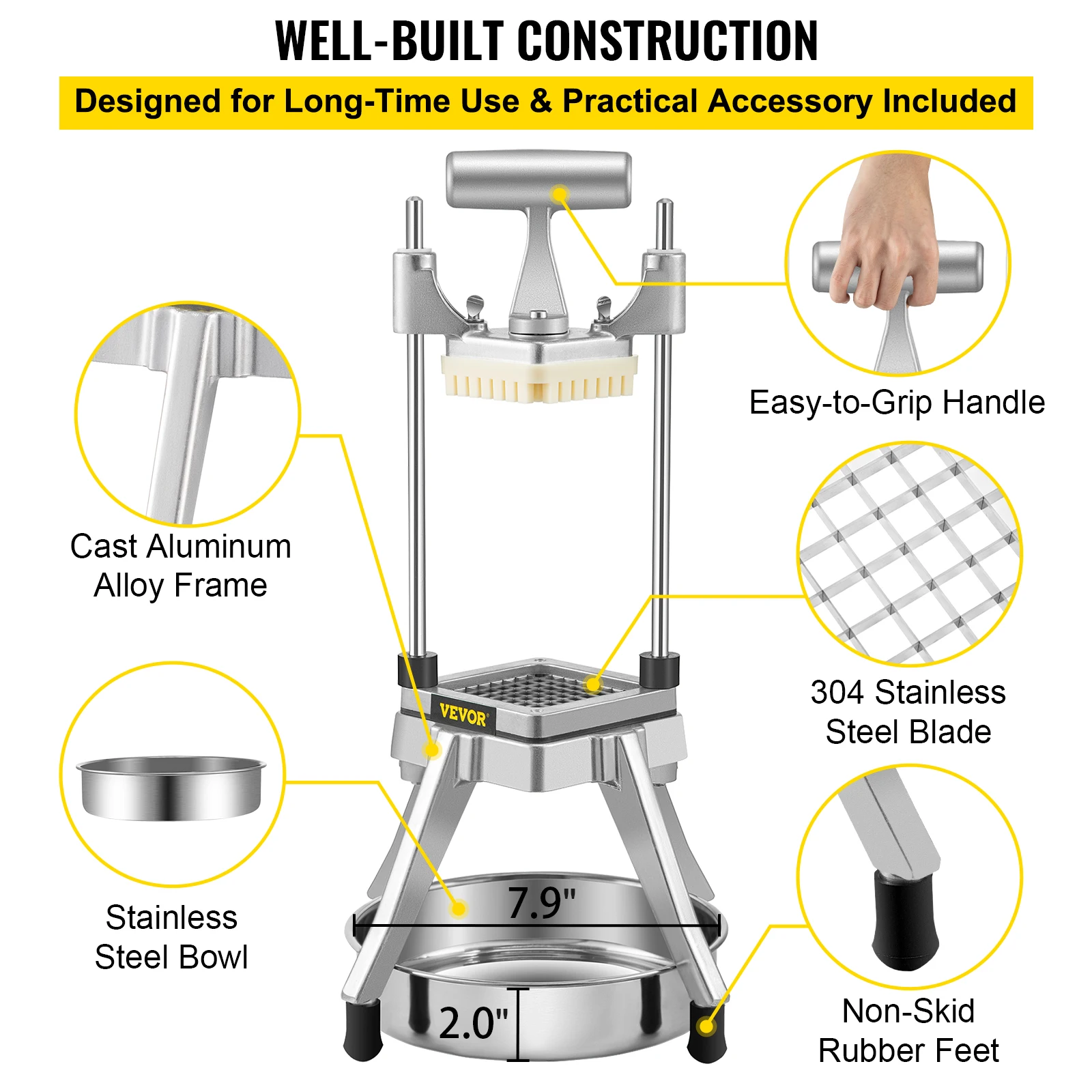 WELL-BUILT CONSTRUCTION

Designed for Long-Time Use & Practical Accessory Included

Easy-to-Grip Handle

Cast Aluminum Alloy Frame

304 Stainless Steel Blade

VEVOR

Stainless Steel Bowl

7.9"

2.0"

Non-Skid Rubber Feet