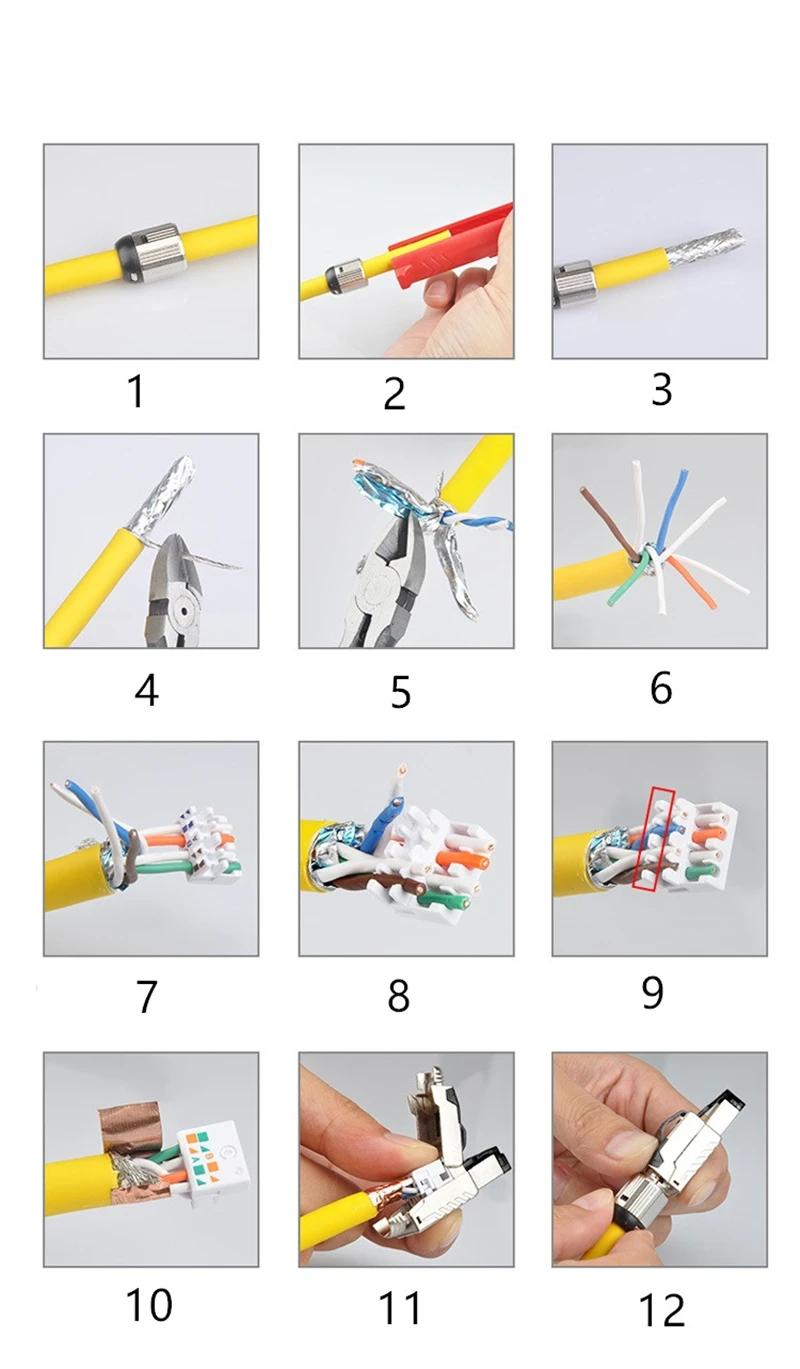 1

2

3

4

5

6

7

8

9

10

11

12