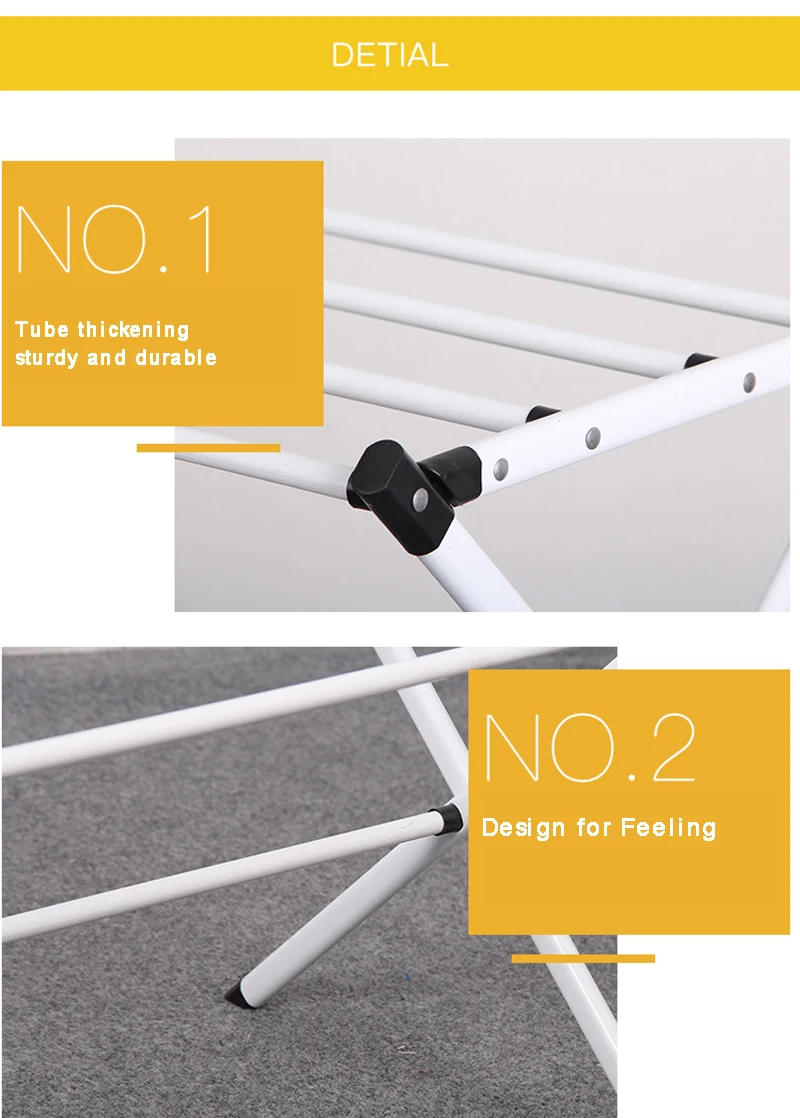 DETIAL

NO.1

Tube thickening sturdy and durable

NO.2

Design for Feeling