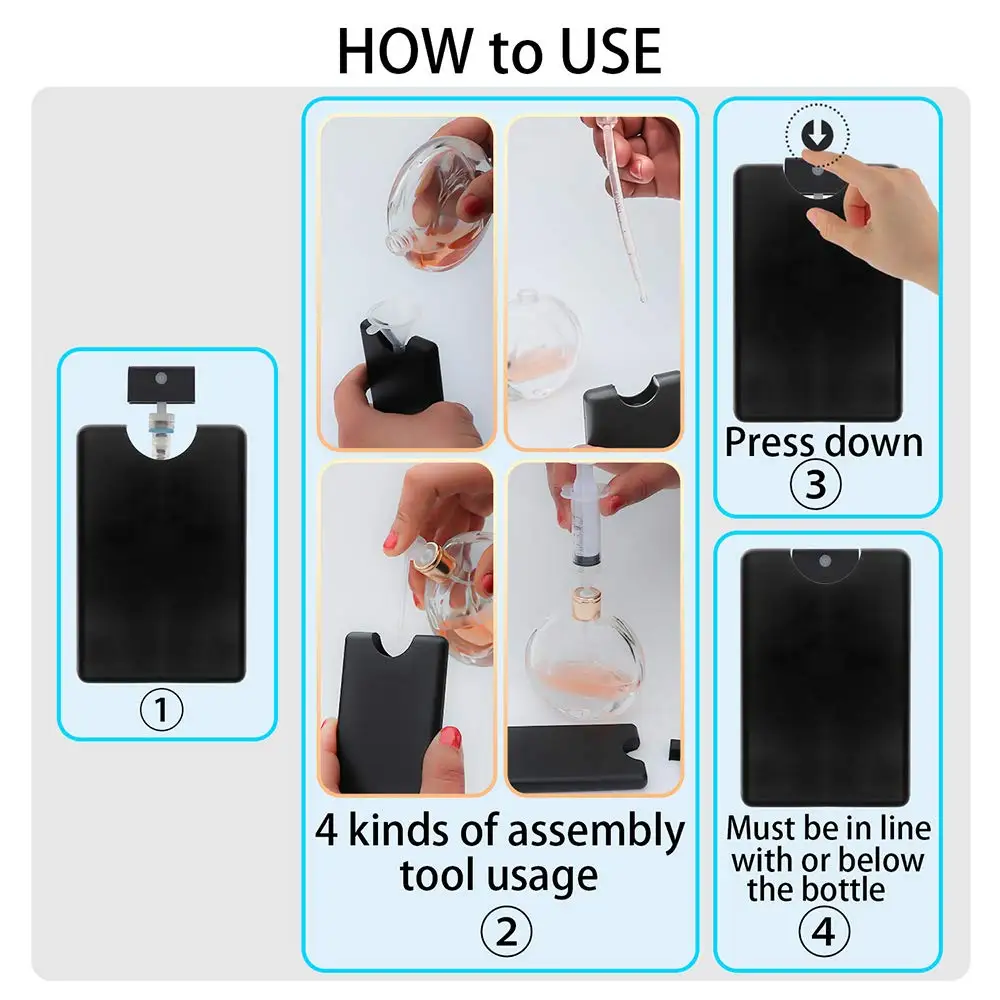 HOW to USE

①

4 kinds of assembly tool usage

②

Press down

③

Must be in line with or below the bottle

④