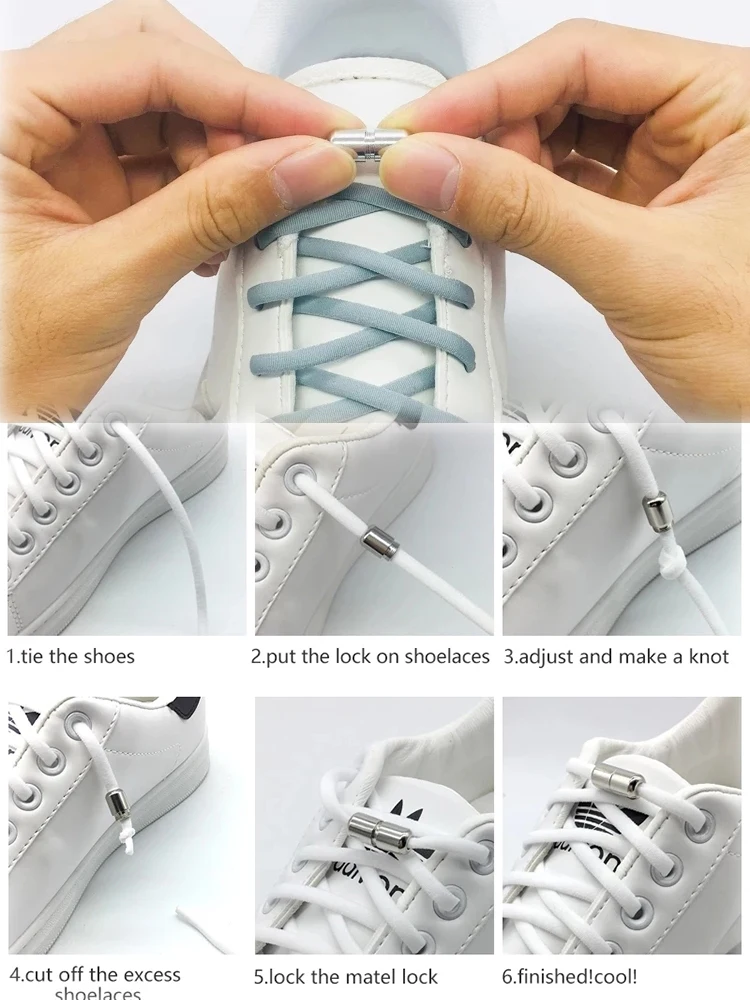 1.tie the shoes

2.put the lock on shoelaces

3.adjust and make a knot

4.cut off the excess shoelaces

5.lock the matel lock

6.finished!cool!