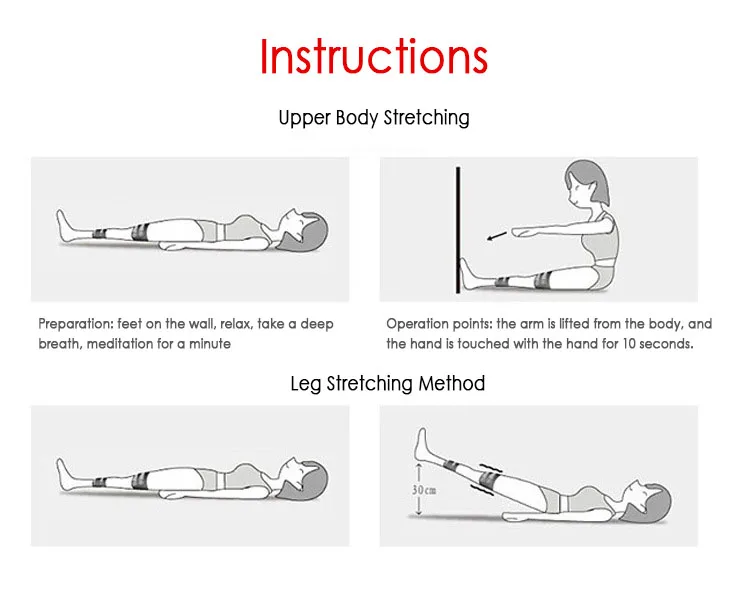 Instructions

Upper Body Stretching

Preparation: feet on the wall, relax, take a deep breath, meditation for a minute

Operation points: the arm is lifted from the body, and the hand is touched with the hand for 10 seconds.

Leg Stretching Method

30cm