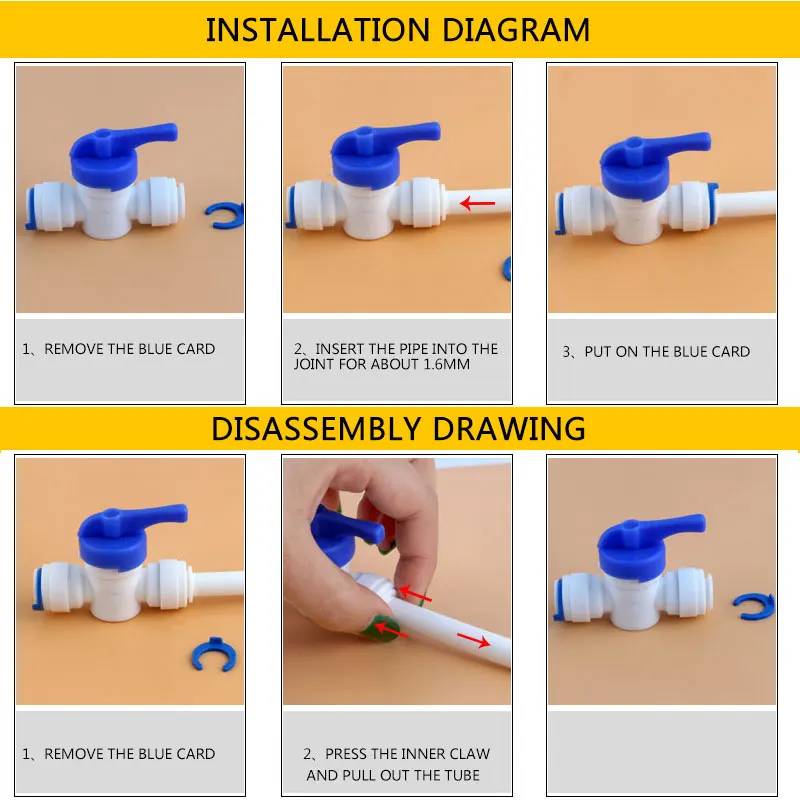 INSTALLATION DIAGRAM

1、REMOVE THE BLUE CARD

2、INSERT THE PIPE INTO THE JOINT FOR ABOUT 1.6MM

3、PUT ON THE BLUE CARD

DISASSEMBLY DRAWING

1、REMOVE THE BLUE CARD

2、PRESS THE INNER CLAW AND PULL OUT THE TUBE