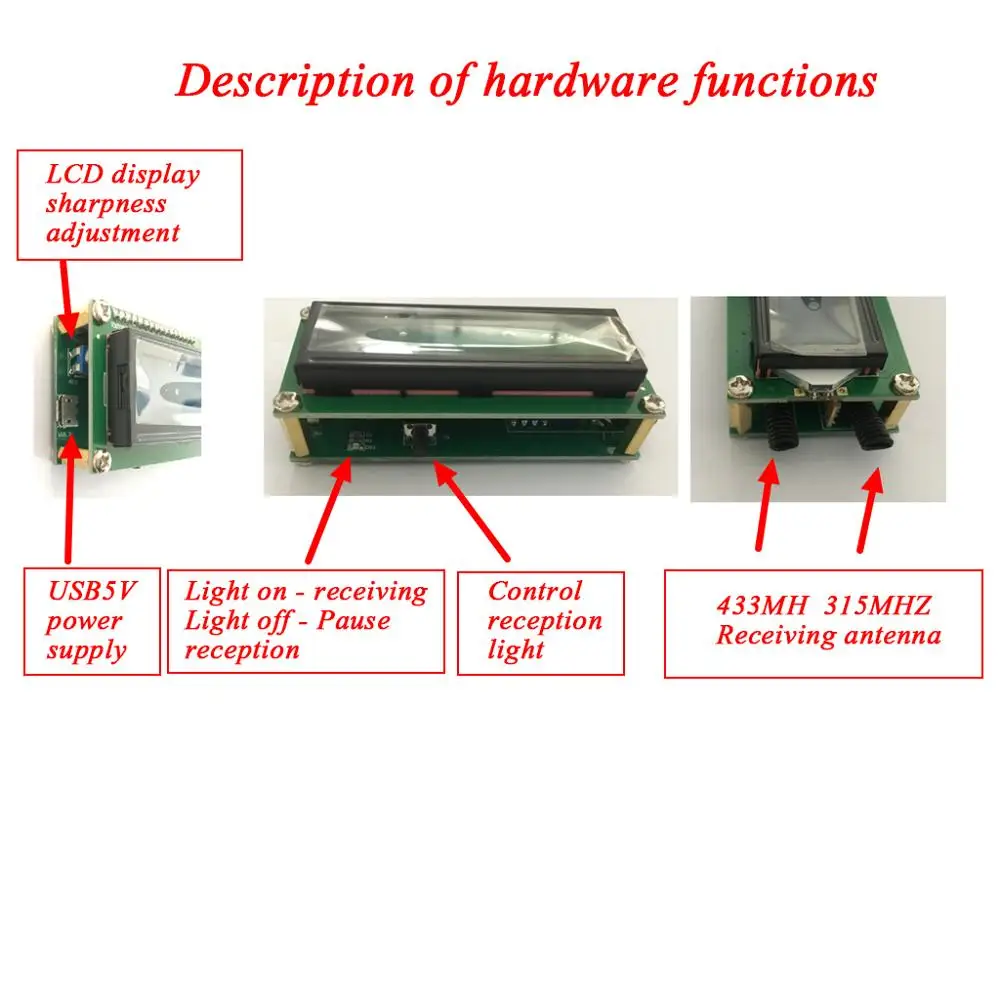 Description of hardware functions

LCD display sharpness adjustment

USB5V power supply

Light on - receiving Light off - Pause reception

Control reception light

433MH 315MHZ Receiving antenna