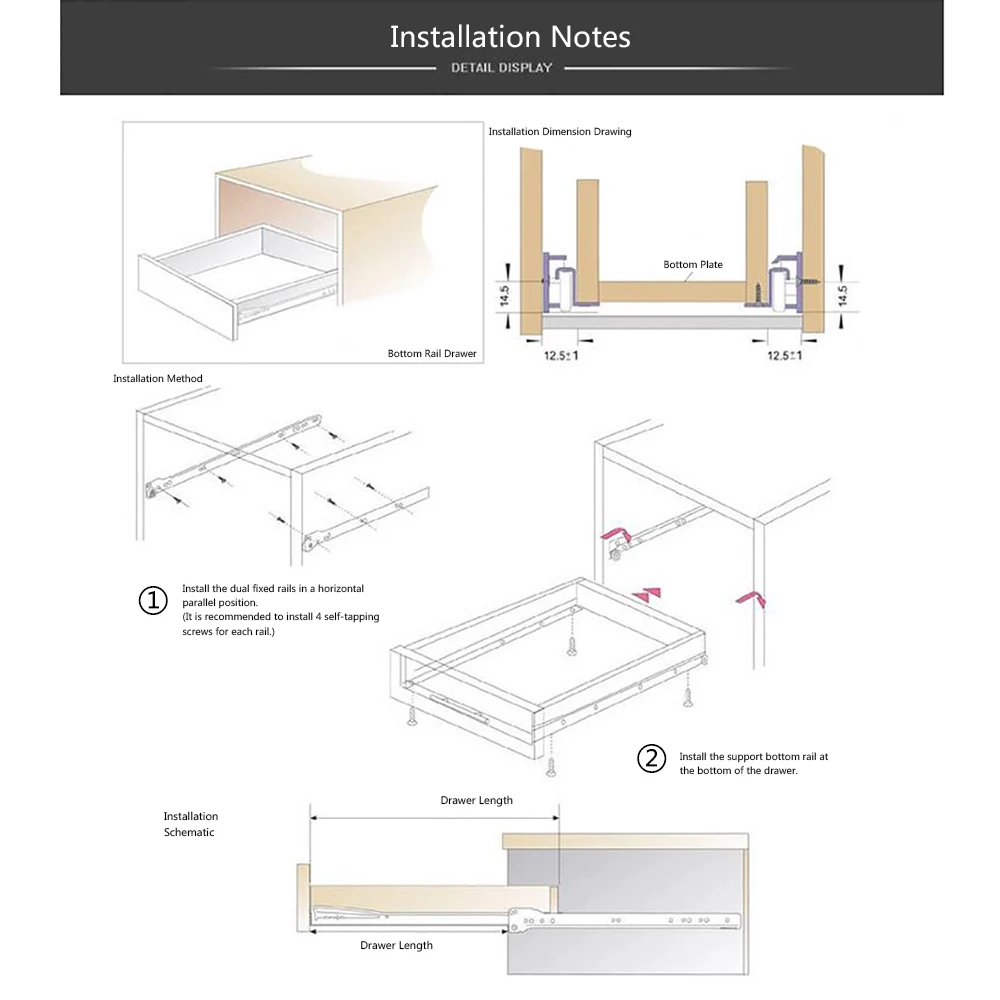 Installation Notes

DETAIL DISPLAY

Bottom Rail Drawer

Installation Dimension Drawing

Bottom Plate

14.5

14.5

12.5±1

12.5±1

Installation Method

①

Install the dual fixed rails in a horizontal parallel position.
(It is recommended to install 4 self-tapping screws for each rail.)

②

Install the support bottom rail at the bottom of the drawer.

Installation Schematic

Drawer Length

Drawer Length