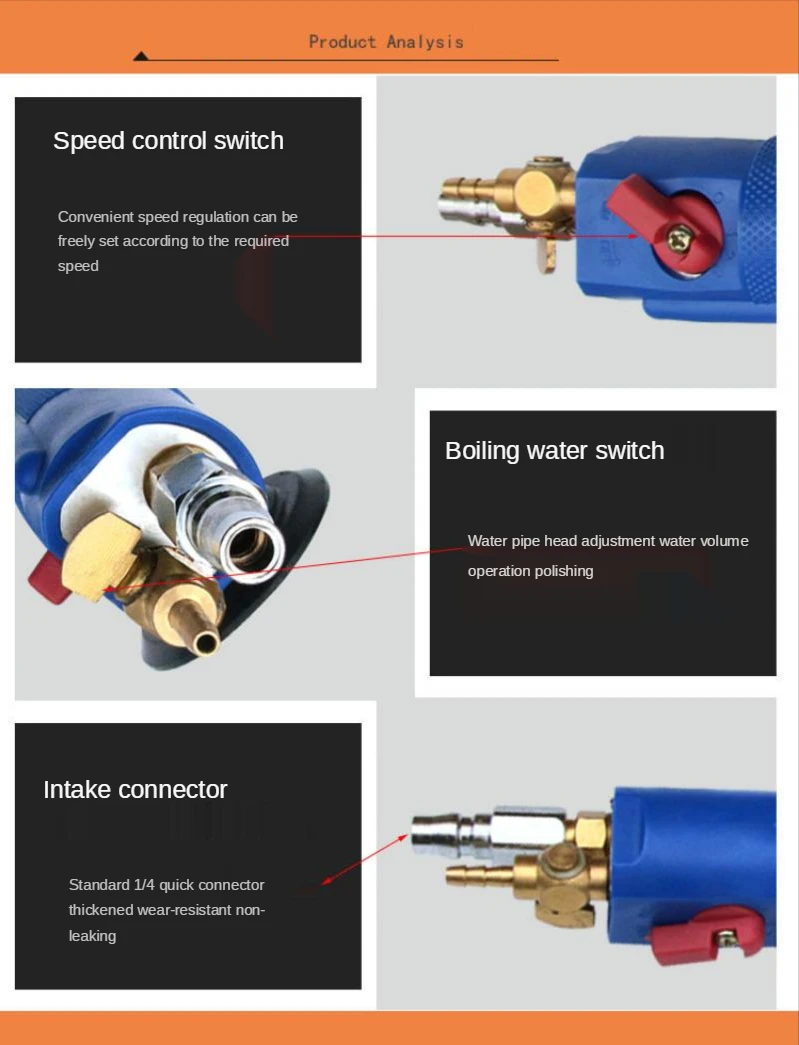 Product Analysis

Speed control switch

Convenient speed regulation can be freely set according to the required speed

Boiling water switch

Water pipe head adjustment water volume operation polishing

Intake connector

Standard 1/4 quick connector thickened wear-resistant non-leaking