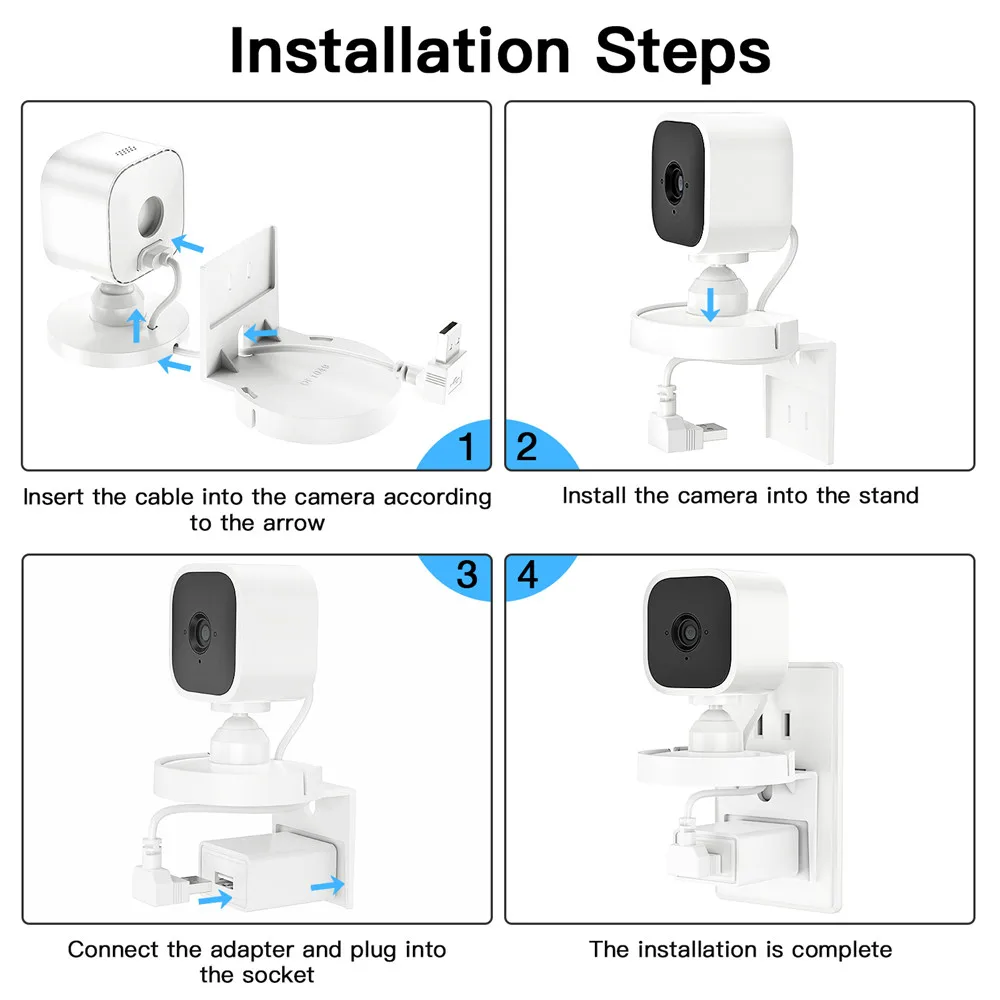 Installation Steps

1

Insert the cable into the camera according to the arrow

2

Install the camera into the stand

3

Connect the adapter and plug into the socket

4

The installation is complete