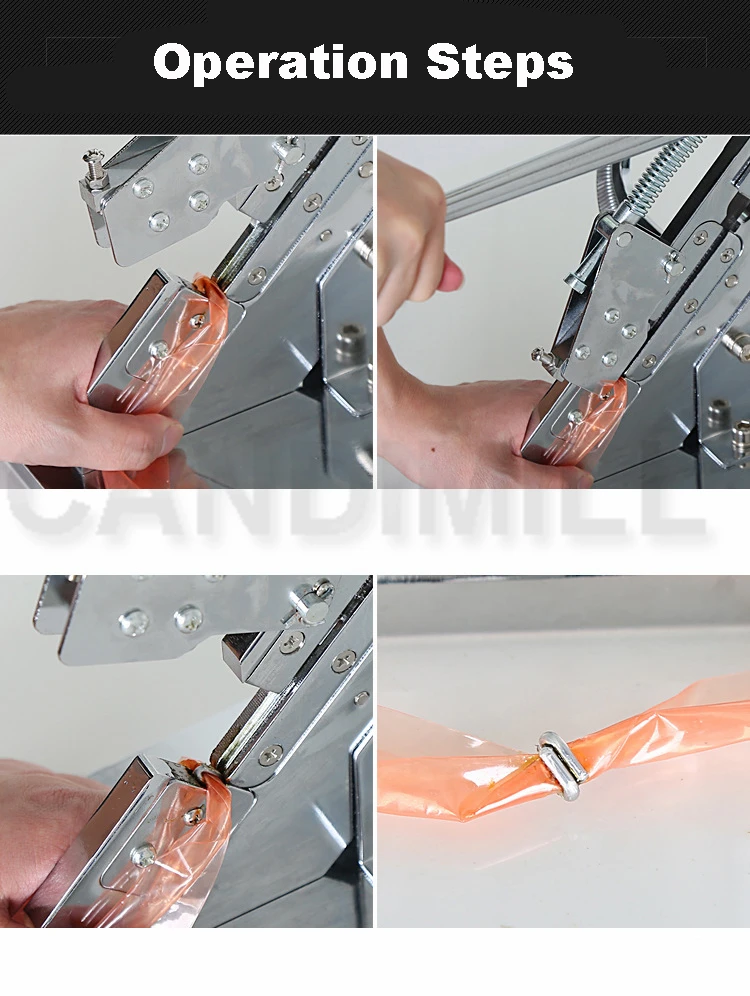 Operation Steps

CANDIMILL