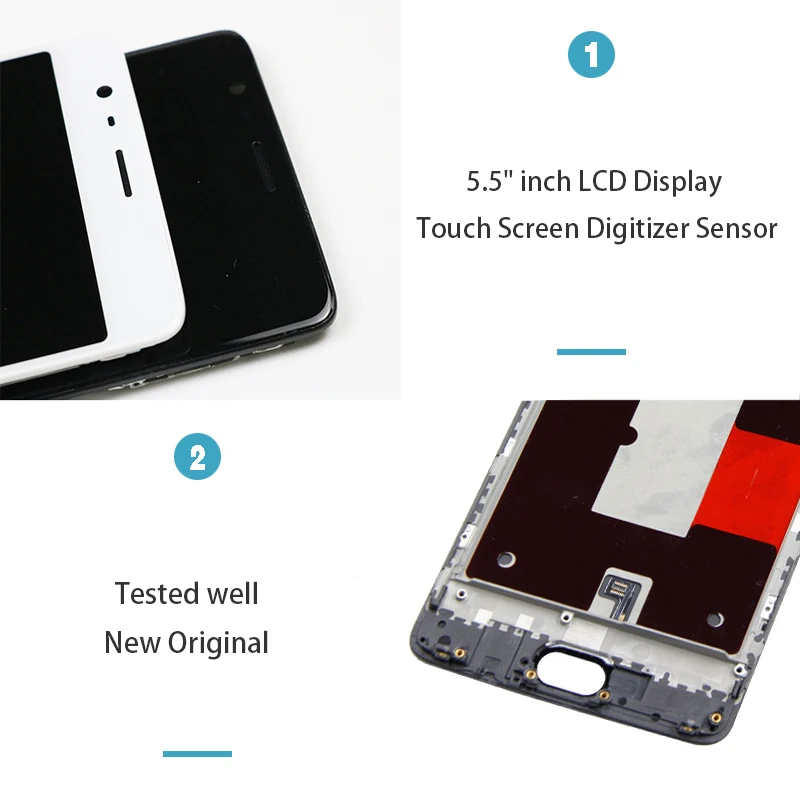 1

5.5" inch LCD Display
Touch Screen Digitizer Sensor

2

Tested well
New Original