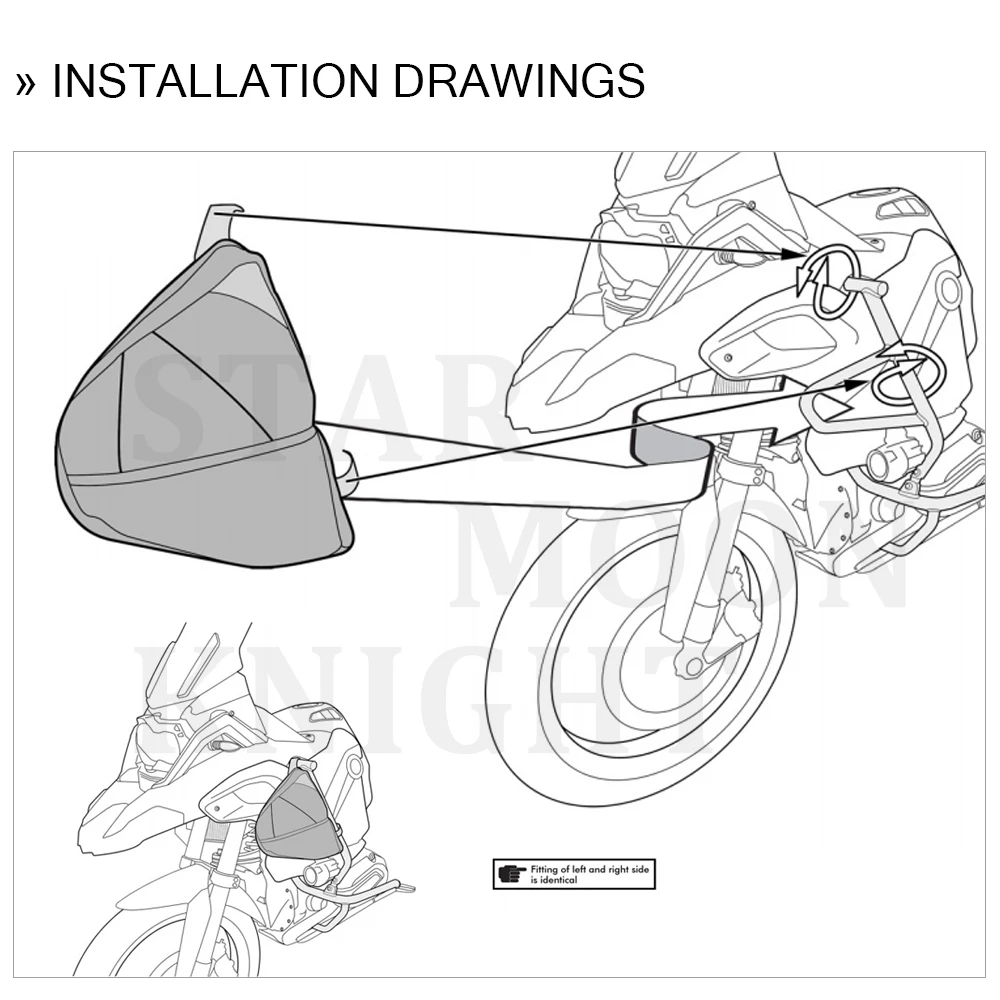 » INSTALLATION DRAWINGS

STAR MOON KNIGHT

Fitting of left and right side is identical