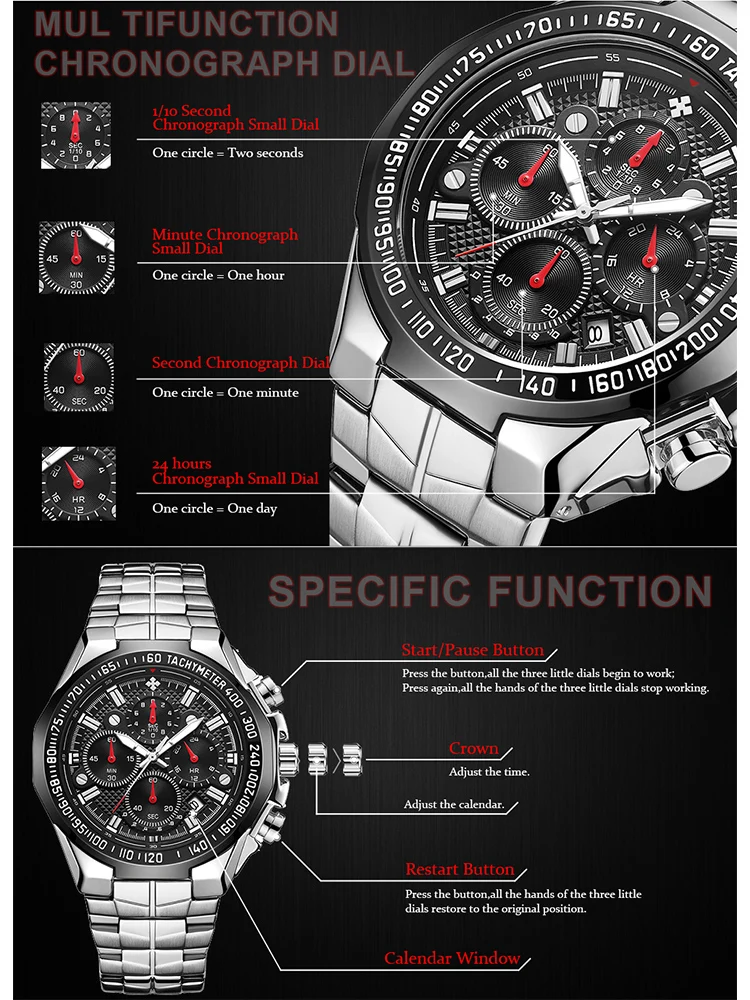 MUL TIFUNCTION
CHRONOGRAPH DIAL

1/10 Second
Chronograph Small Dial
One circle = Two seconds

Minute Chronograph
Small Dial
One circle = One hour

Second Chronograph Dial
One circle = One minute

24 hours
Chronograph Small Dial
One circle = One day

SPECIFIC FUNCTION

Start/Pause Button
Press the button,all the three little dials begin to work;
Press again,all the hands of the three little dials stop working.

Crown
Adjust the time.
Adjust the calendar.

Restart Button
Press the button,all the hands of the three little dials restore to the original position.

Calendar Window