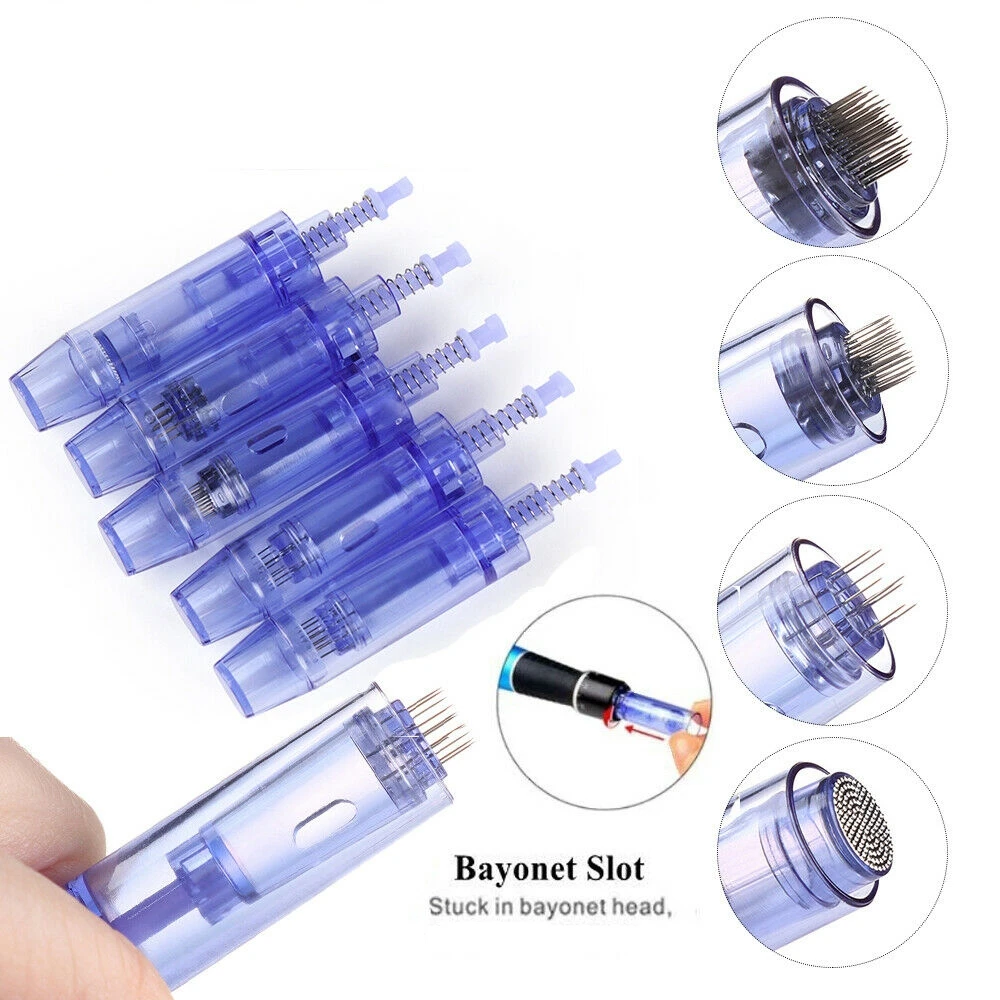 Bayonet Slot

Stuck in bayonet head,