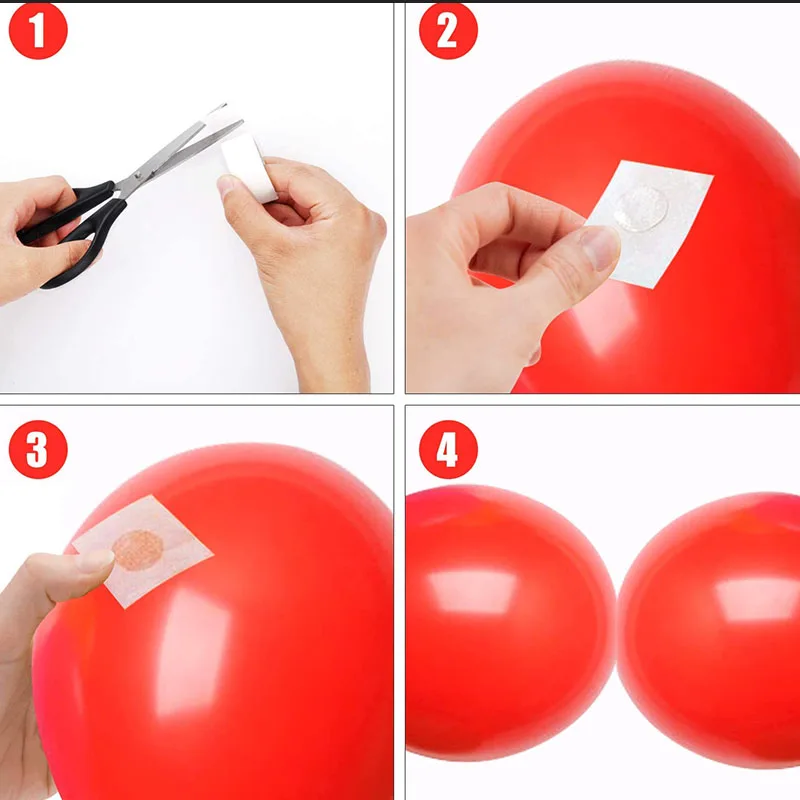 1
2
3
4