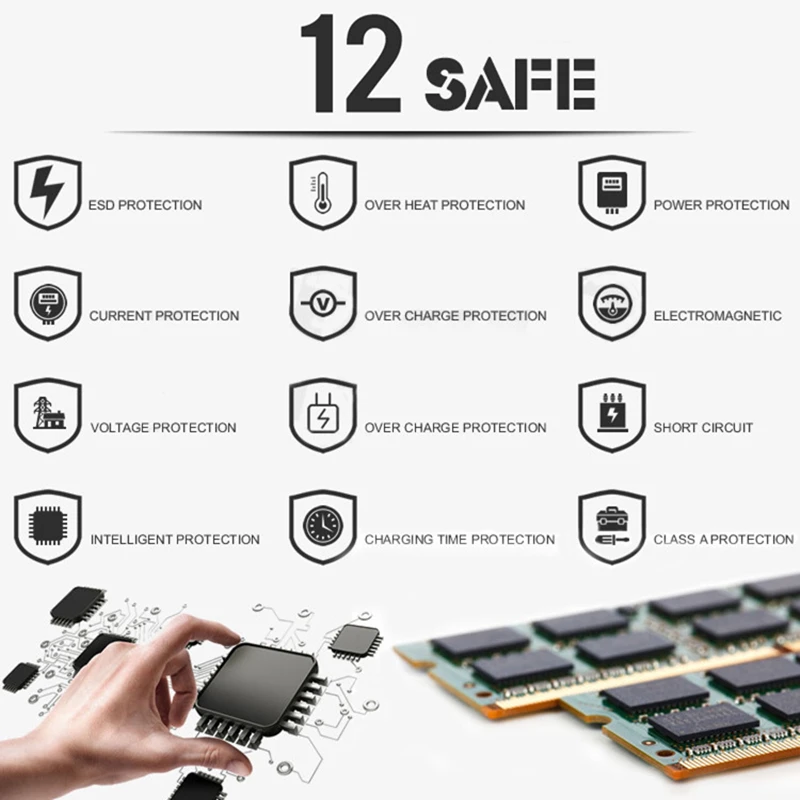 12 SAFE

ESD PROTECTION

OVER HEAT PROTECTION

POWER PROTECTION

CURRENT PROTECTION

OVER CHARGE PROTECTION

ELECTROMAGNETIC

VOLTAGE PROTECTION

OVER CHARGE PROTECTION

SHORT CIRCUIT

INTELLIGENT PROTECTION

CHARGING TIME PROTECTION

CLASS A PROTECTION