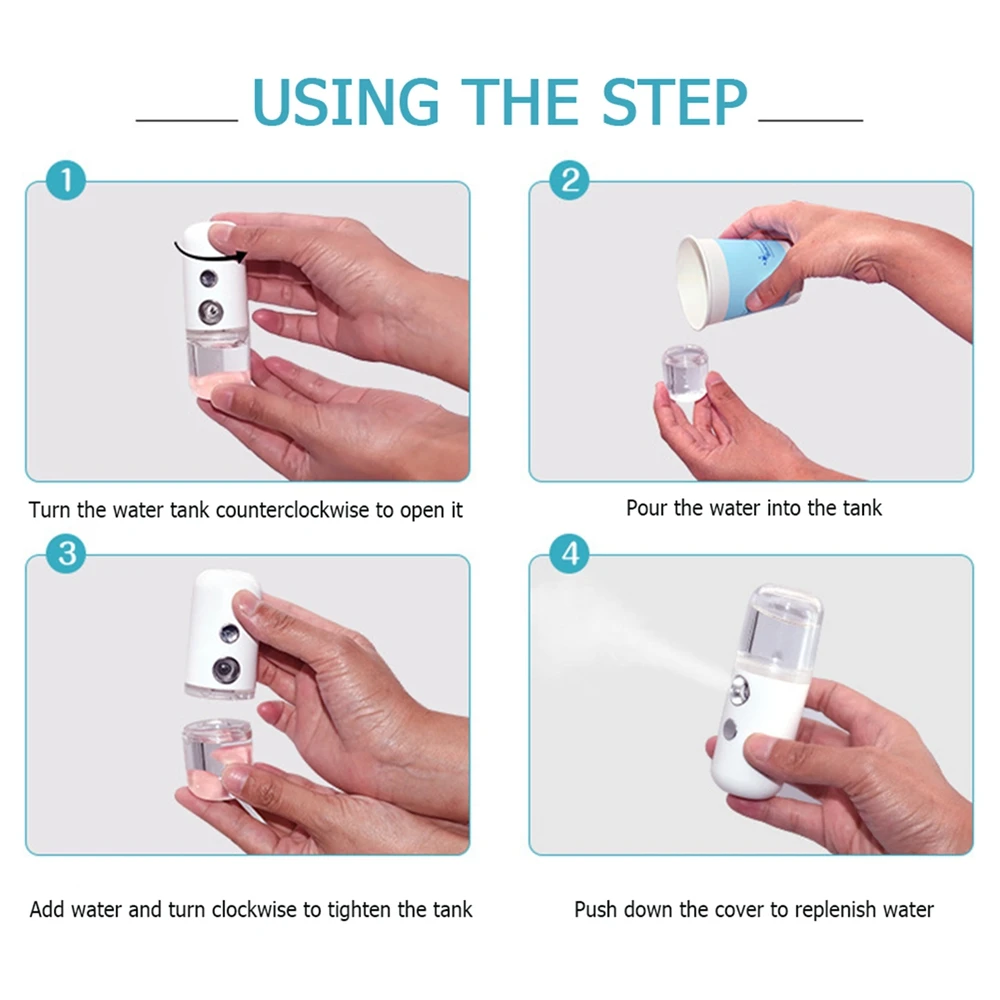 USING THE STEP

1

Turn the water tank counterclockwise to open it

2

Pour the water into the tank

3

Add water and turn clockwise to tighten the tank

4

Push down the cover to replenish water