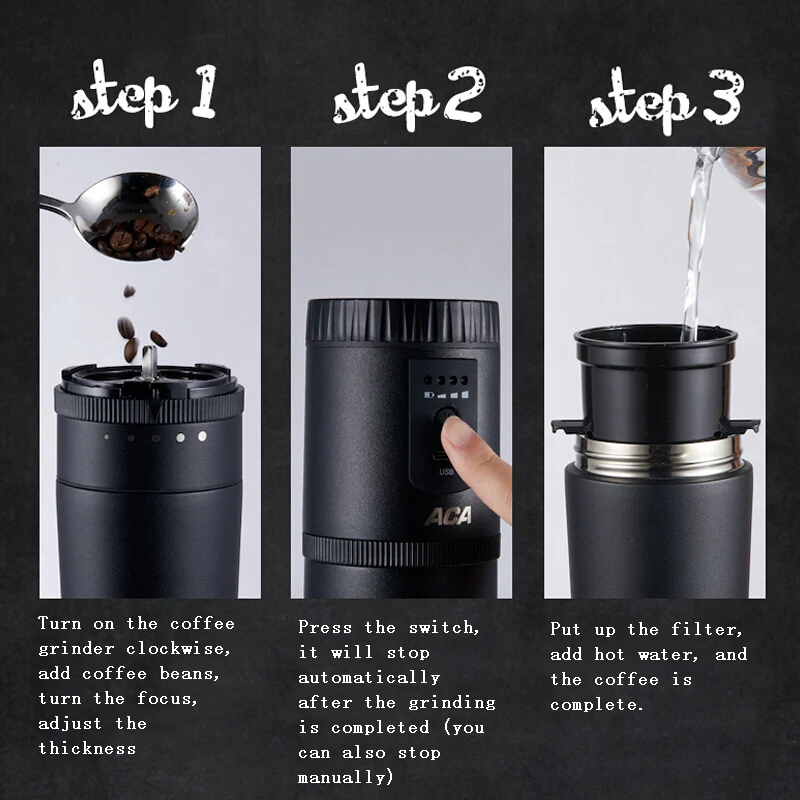 step 1

Turn on the coffee grinder clockwise, add coffee beans, turn the focus, adjust the thickness

step 2

USB

ACA

Press the switch, it will stop automatically after the grinding is completed (you can also stop manually)

step 3

Put up the filter, add hot water, and the coffee is complete.