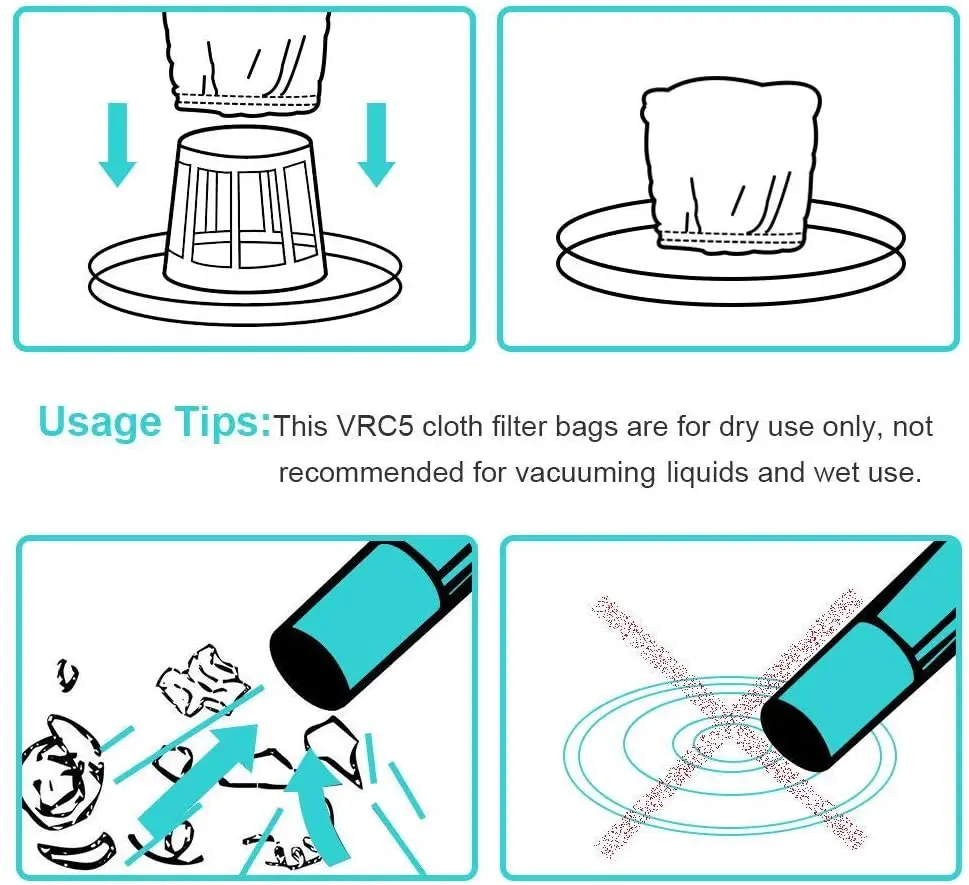 Usage Tips: This VRC5 cloth filter bags are for dry use only, not recommended for vacuuming liquids and wet use.