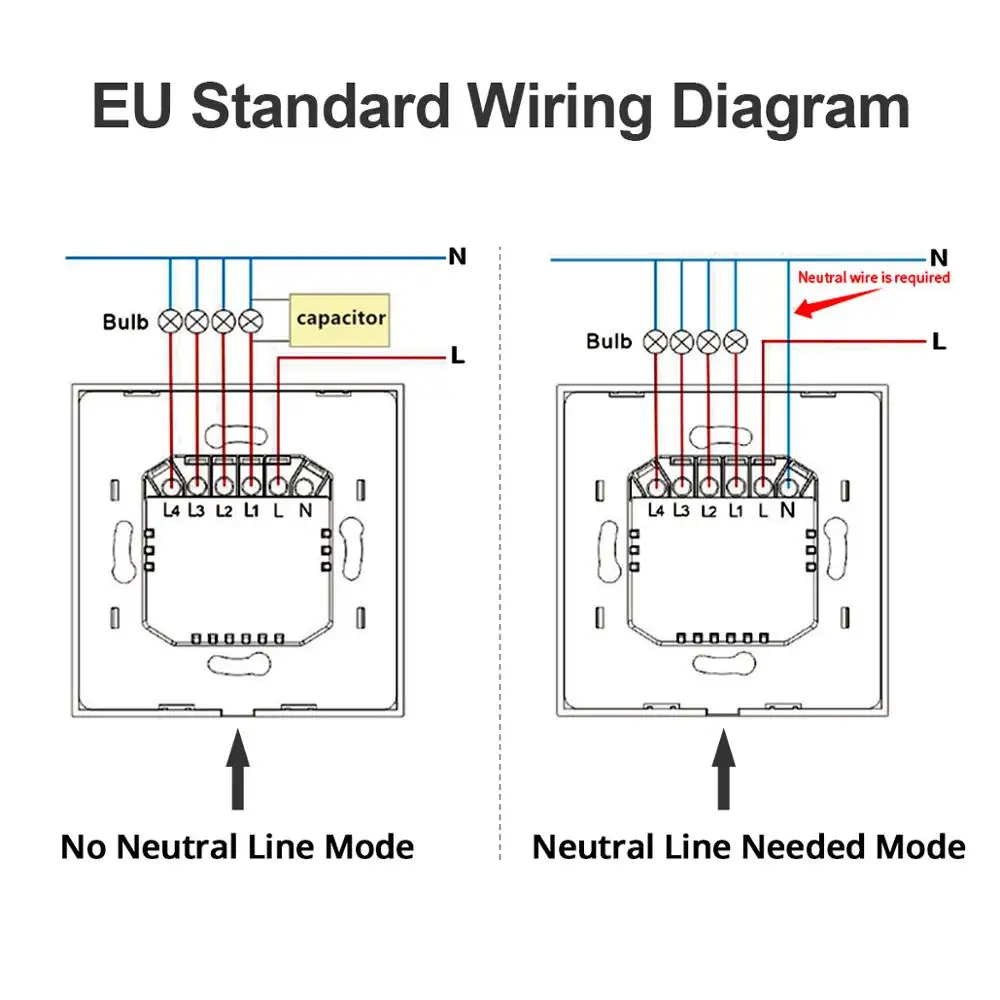 EU Standard Wiring Diagram

N

Bulb

capacitor

L

L4 L3 L2 L1 L N

No Neutral Line Mode

N

Neutral wire is required

Bulb

L

L4 L3 L2 L1 L N

Neutral Line Needed Mode