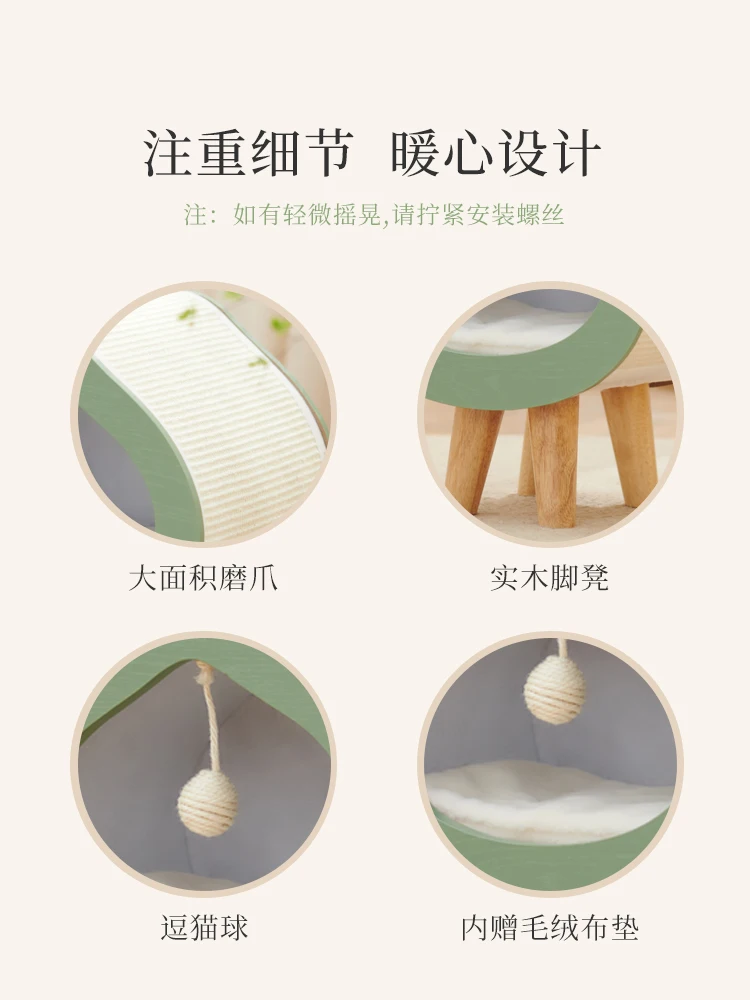 注重细节 暖心设计

注：如有轻微摇晃,请拧紧安装螺丝

大面积磨爪

实木脚凳

逗猫球

内赠毛绒布垫