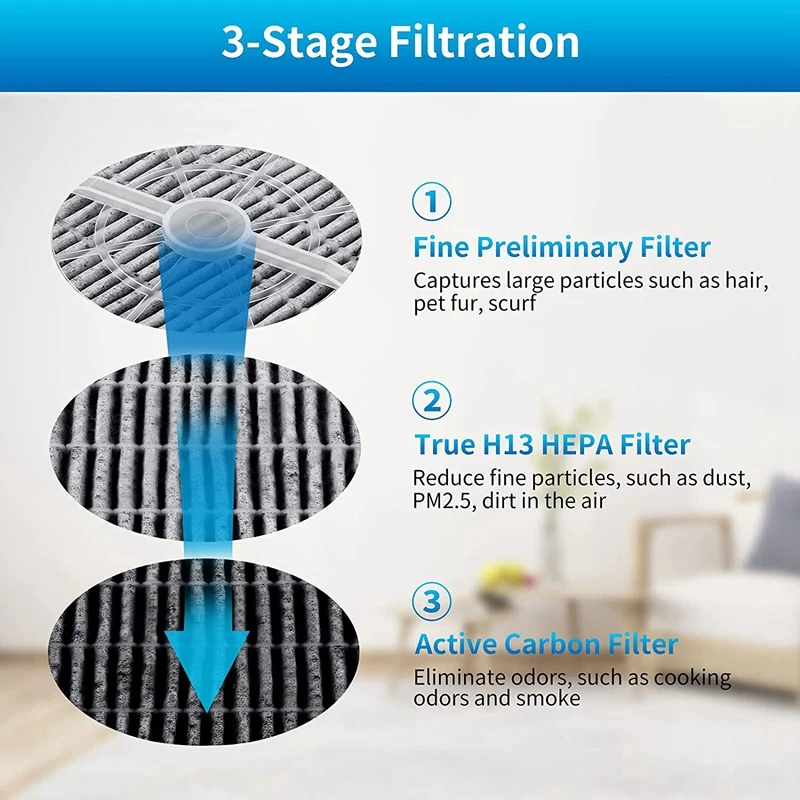 3-Stage Filtration

1

Fine Preliminary Filter

Captures large particles such as hair, pet fur, scurf

2

True H13 HEPA Filter

Reduce fine particles, such as dust, PM2.5, dirt in the air

3

Active Carbon Filter

Eliminate odors, such as cooking odors and smoke