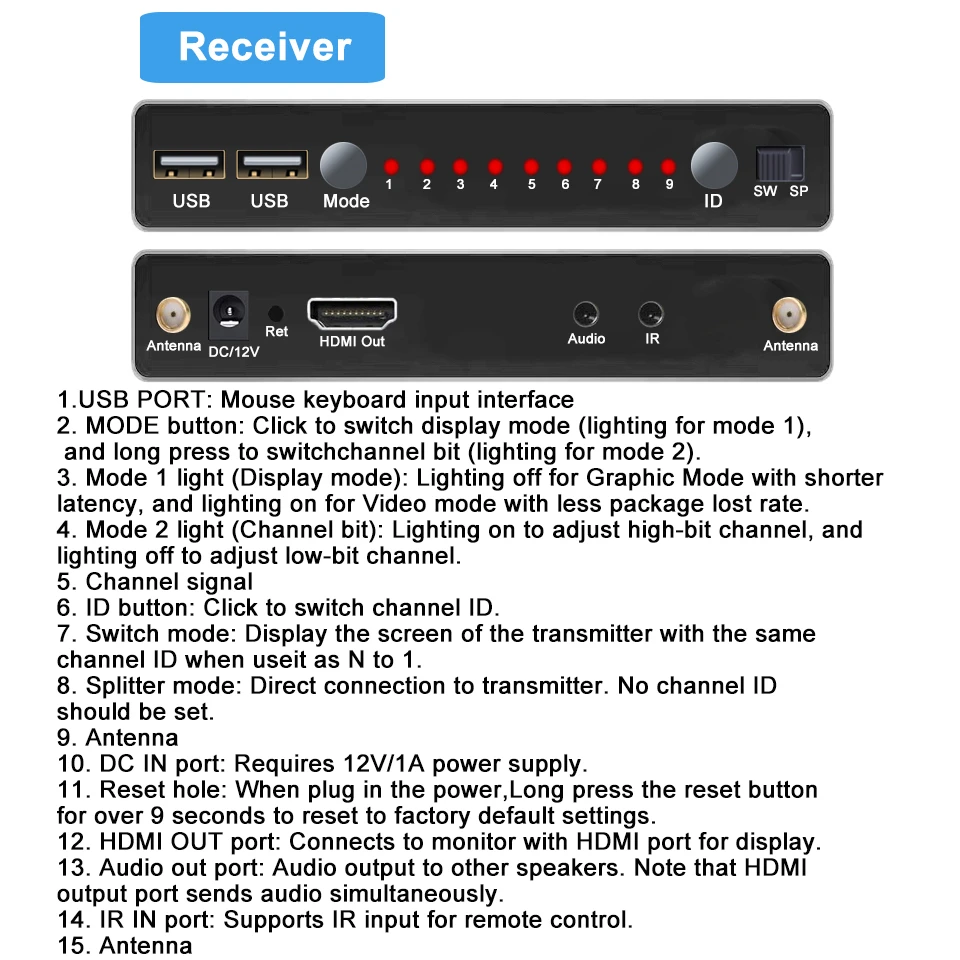 Receiver

USB USB Mode 1 2 3 4 5 6 7 8 9 ID SW SP

Antenna DC/12V Ret HDMI Out Audio IR Antenna

1.USB PORT: Mouse keyboard input interface
2. MODE button: Click to switch display mode (lighting for mode 1), and long press to switchchannel bit (lighting for mode 2).
3. Mode 1 light (Display mode): Lighting off for Graphic Mode with shorter latency, and lighting on for Video mode with less package lost rate.
4. Mode 2 light (Channel bit): Lighting on to adjust high-bit channel, and lighting off to adjust low-bit channel.
5. Channel signal
6. ID button: Click to switch channel ID.
7. Switch mode: Display the screen of the transmitter with the same channel ID when useit as N to 1.
8. Splitter mode: Direct connection to transmitter. No channel ID should be set.
9. Antenna
10. DC IN port: Requires 12V/1A power supply.
11. Reset hole: When plug in the power,Long press the reset button for over 9 seconds to reset to factory default settings.
12. HDMI OUT port: Connects to monitor with HDMI port for display.
13. Audio out port: Audio output to other speakers. Note that HDMI output port sends audio simultaneously.
14. IR IN port: Supports IR input for remote control.
15. Antenna