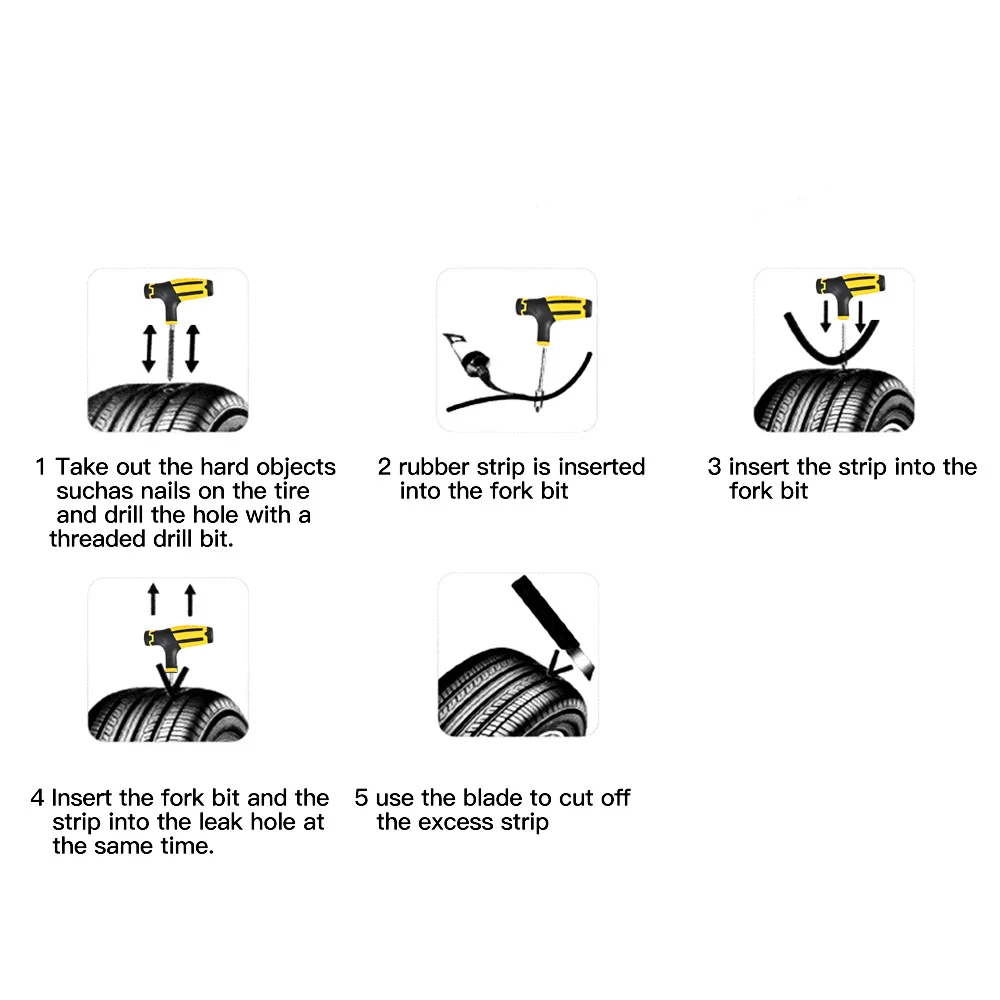 1 Take out the hard objects suchas nails on the tire and drill the hole with a threaded drill bit.

2 rubber strip is inserted into the fork bit

3 insert the strip into the fork bit

4 Insert the fork bit and the strip into the leak hole at the same time.

5 use the blade to cut off the excess strip