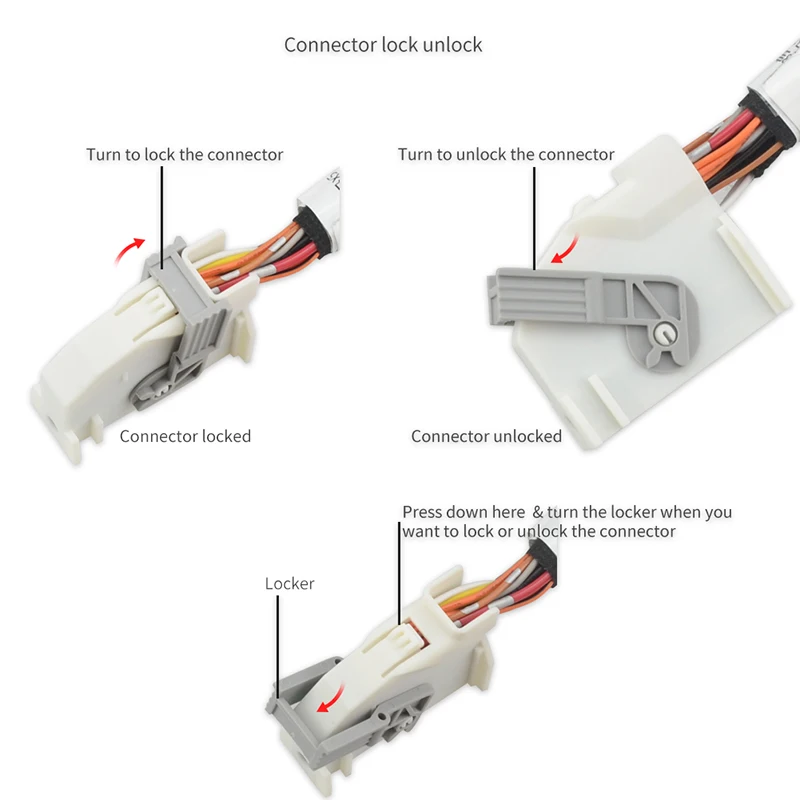 Connector lock unlock

Turn to lock the connector

Turn to unlock the connector

Connector locked

Connector unlocked

Press down here & turn the locker when you want to lock or unlock the connector

Locker