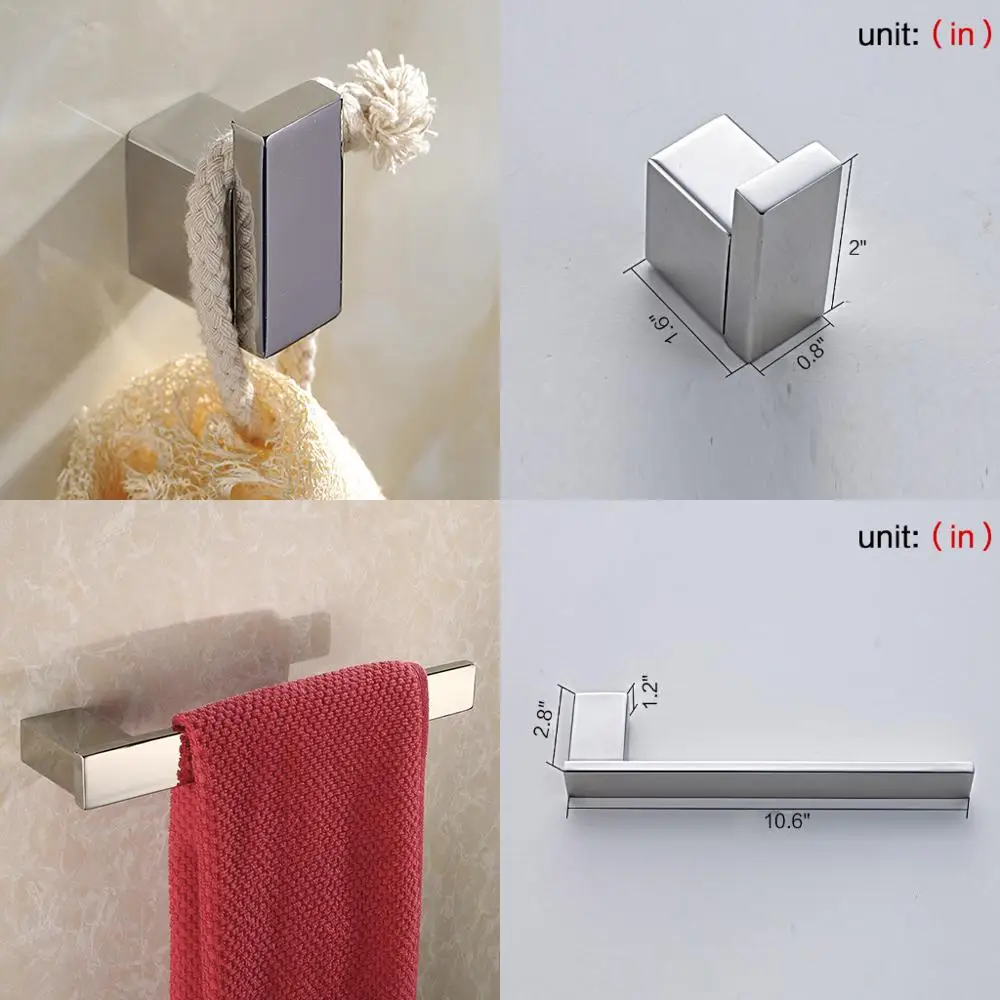 unit: ( in )

2"

1.6"

0.8"

unit: ( in )

2.8"

1.2"

10.6"