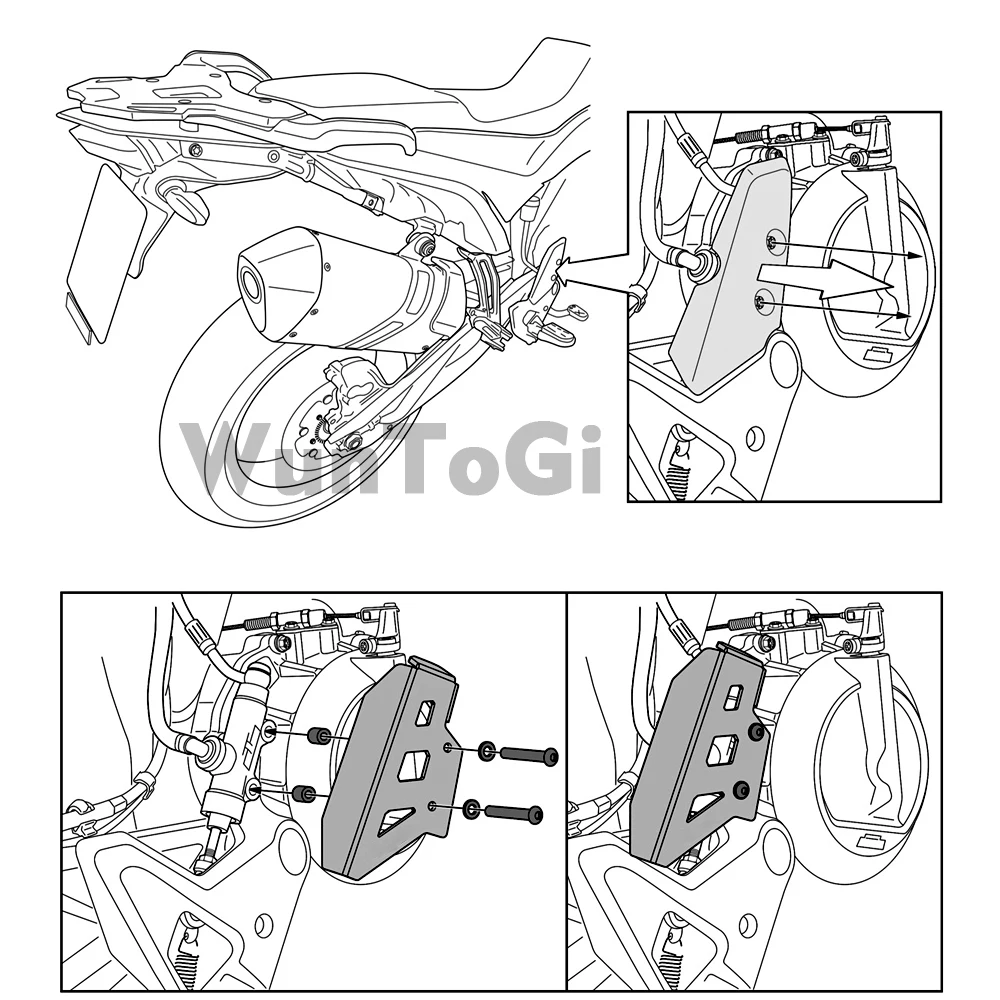 WunToGi