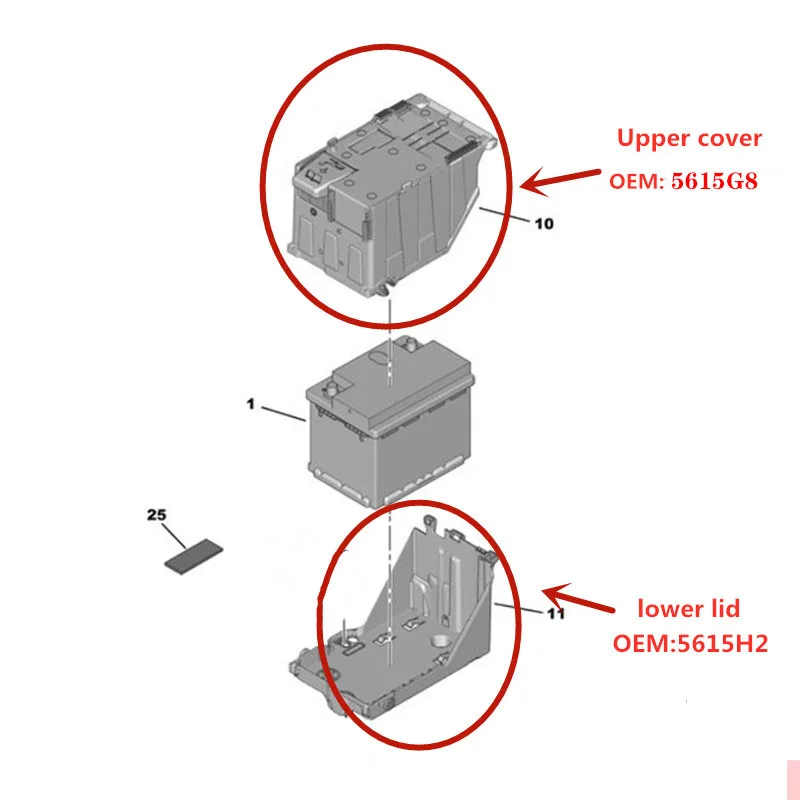 Upper cover
OEM: 5615G8

10

1

25

11

lower lid
OEM:5615H2