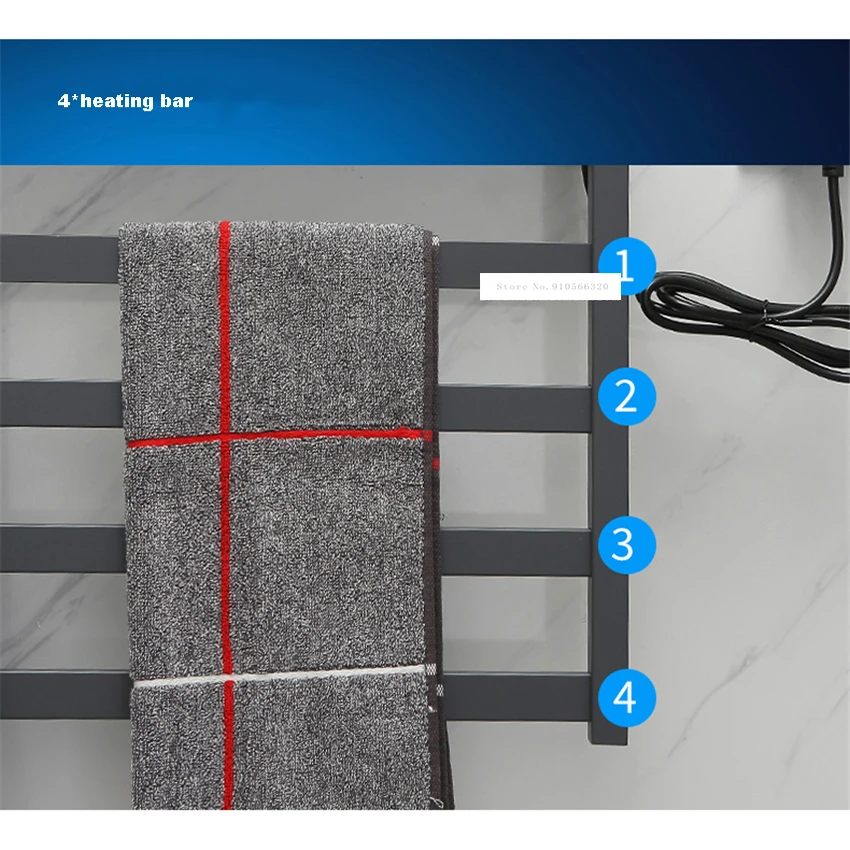 4*heating bar

Store No. 910566320

1

2

3

4