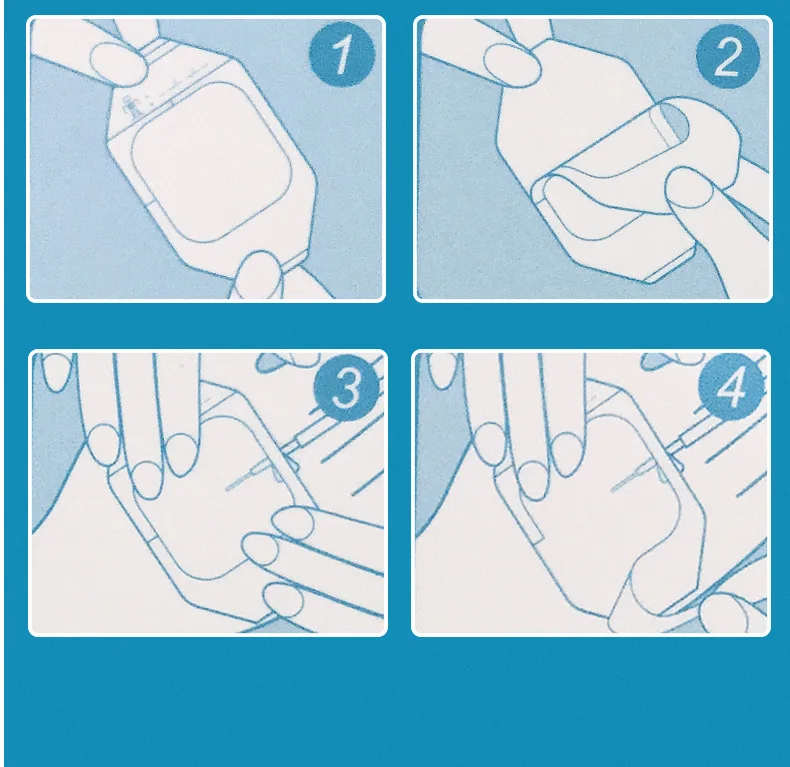 1
2
3
4